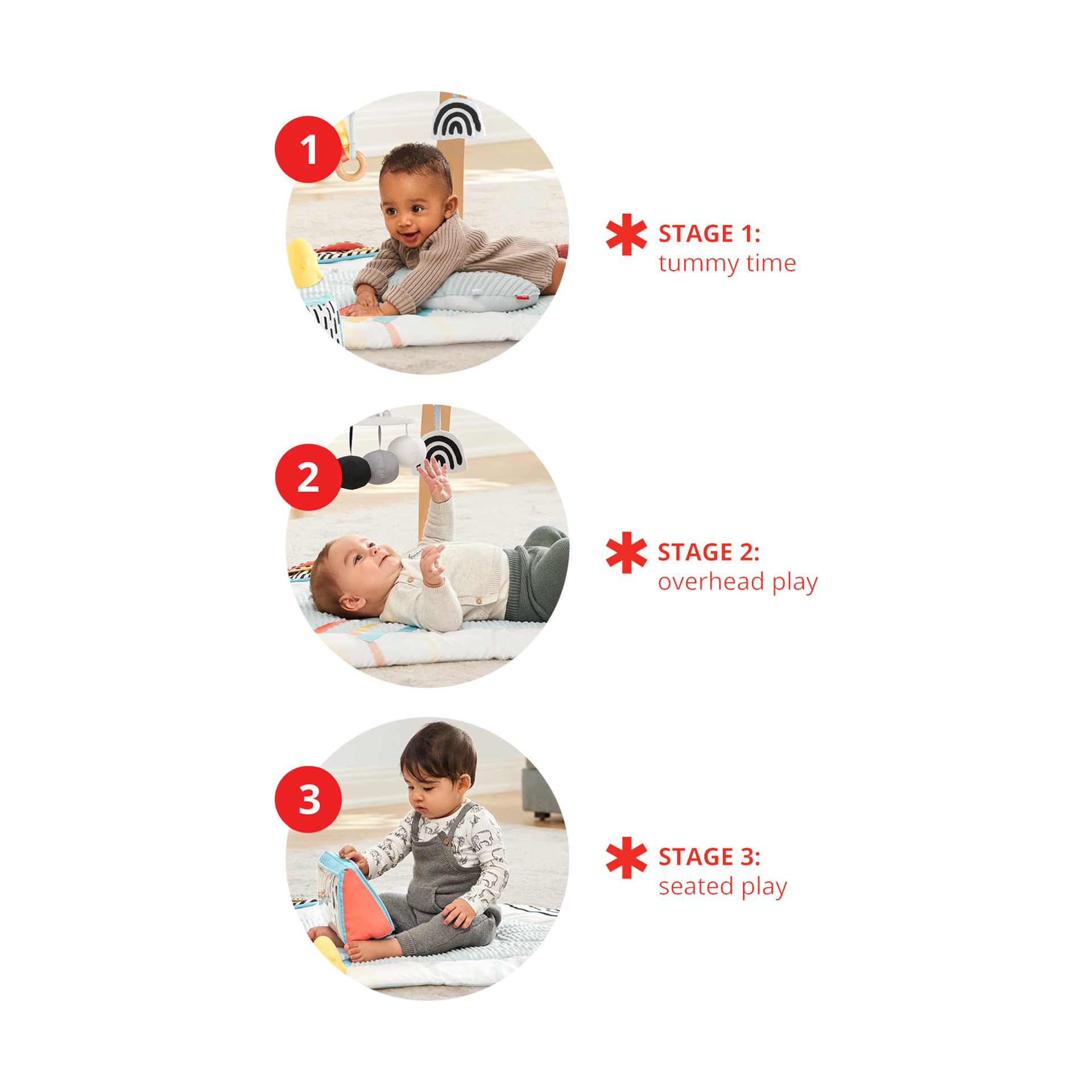 1

STAGE 1:
tummy time

2

STAGE 2:
overhead play

3

STAGE 3:
seated play