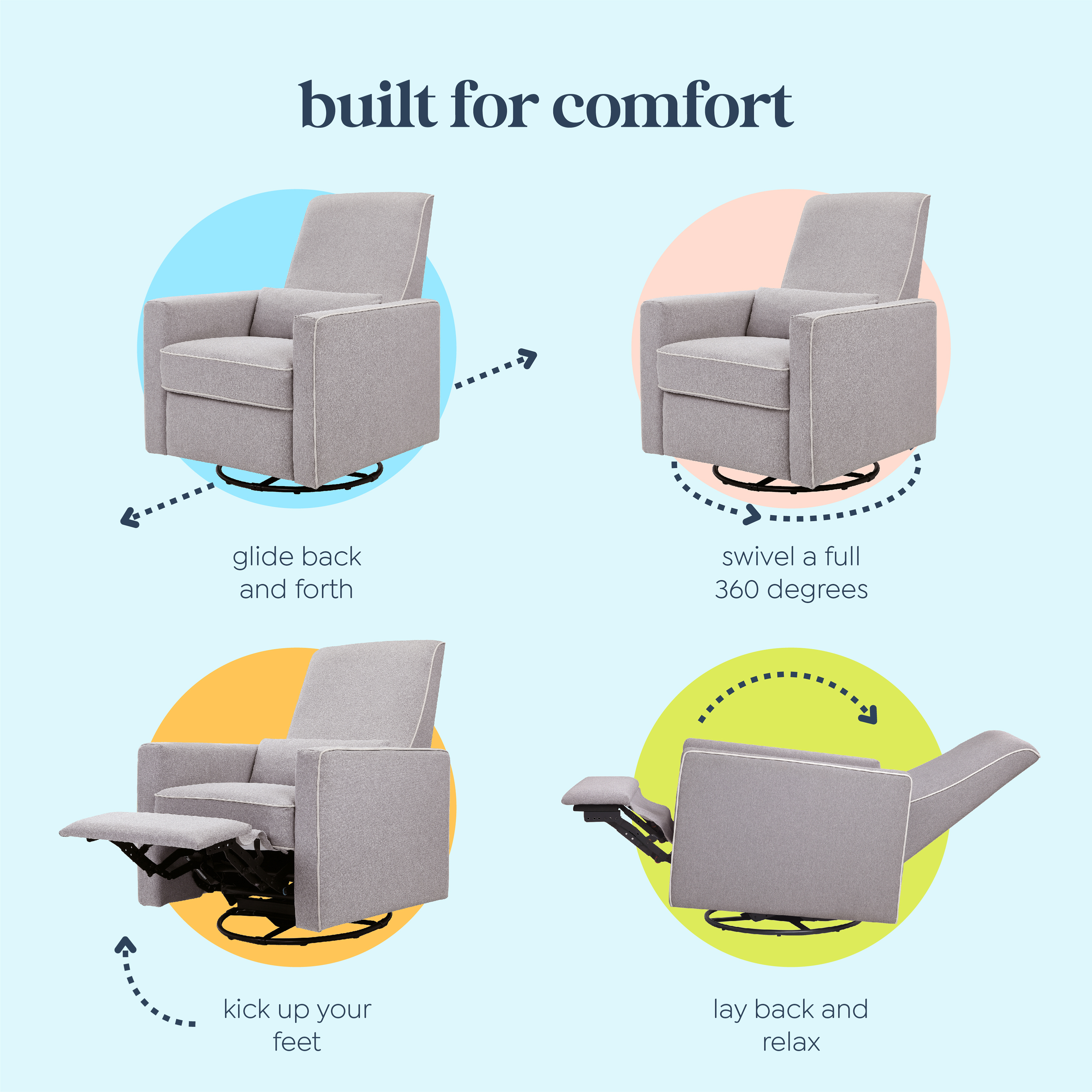 built for comfort

glide back and forth

swivel a full 360 degrees

kick up your feet

lay back and relax