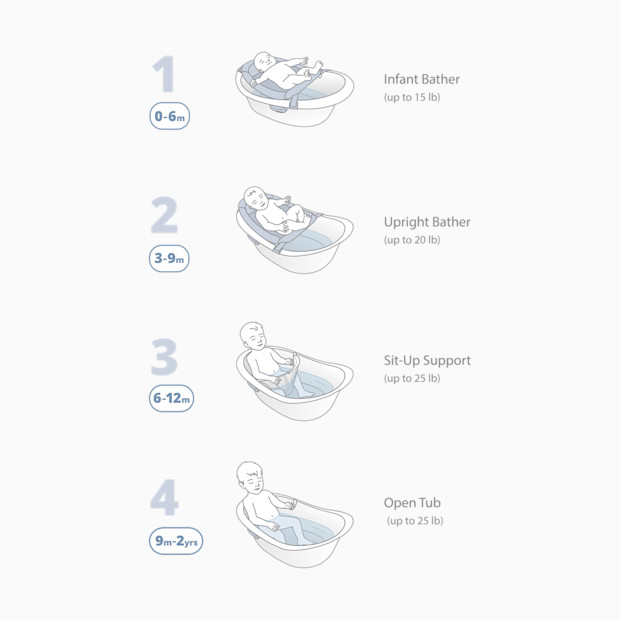 1

0-6m

Infant Bather
(up to 15 lb)

2

3-9m

Upright Bather
(up to 20 lb)

3

6-12m

Sit-Up Support
(up to 25 lb)

4

9m-2yrs

Open Tub
(up to 25 lb)