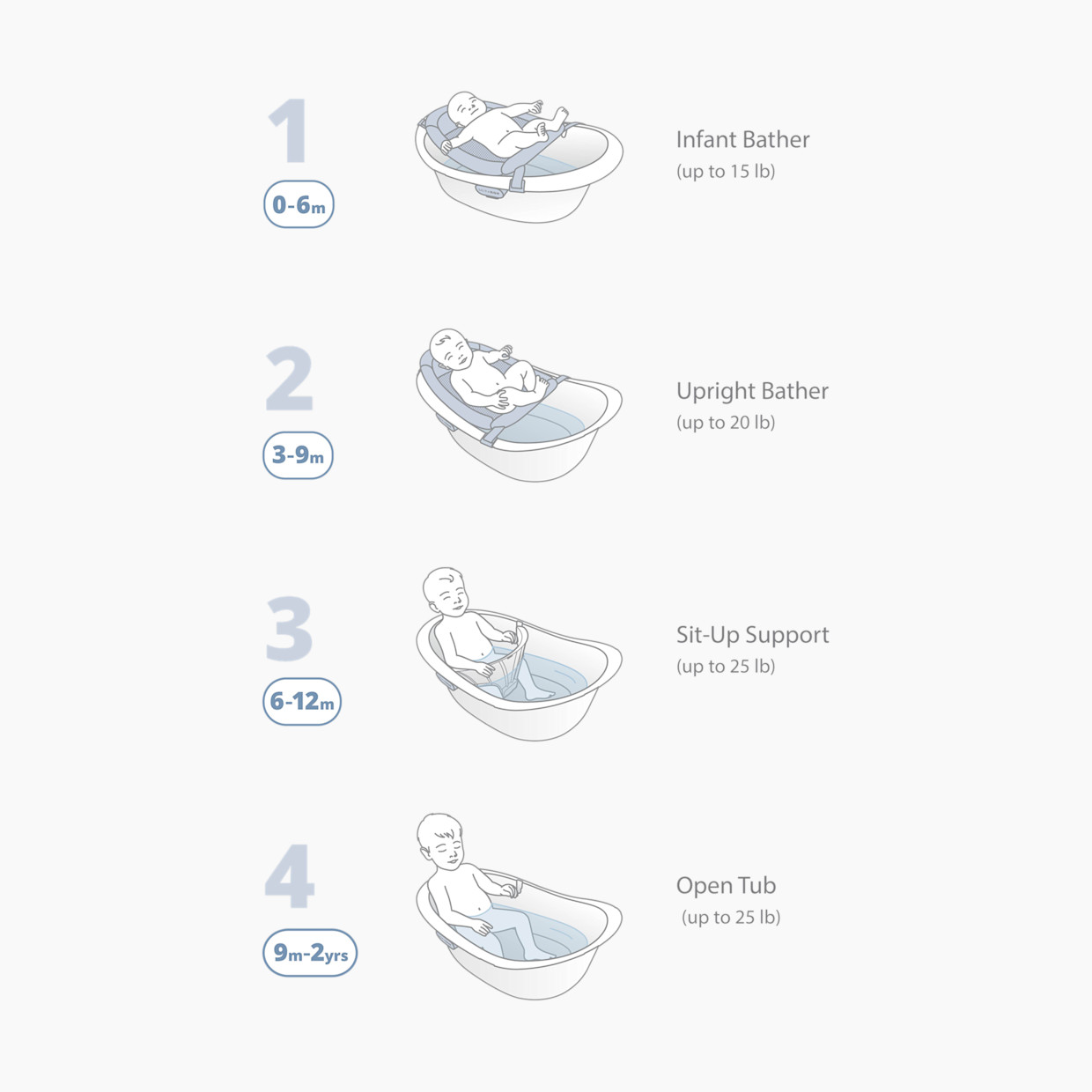 1

0-6m

Infant Bather
(up to 15 lb)

2

3-9m

Upright Bather
(up to 20 lb)

3

6-12m

Sit-Up Support
(up to 25 lb)

4

9m-2yrs

Open Tub
(up to 25 lb)