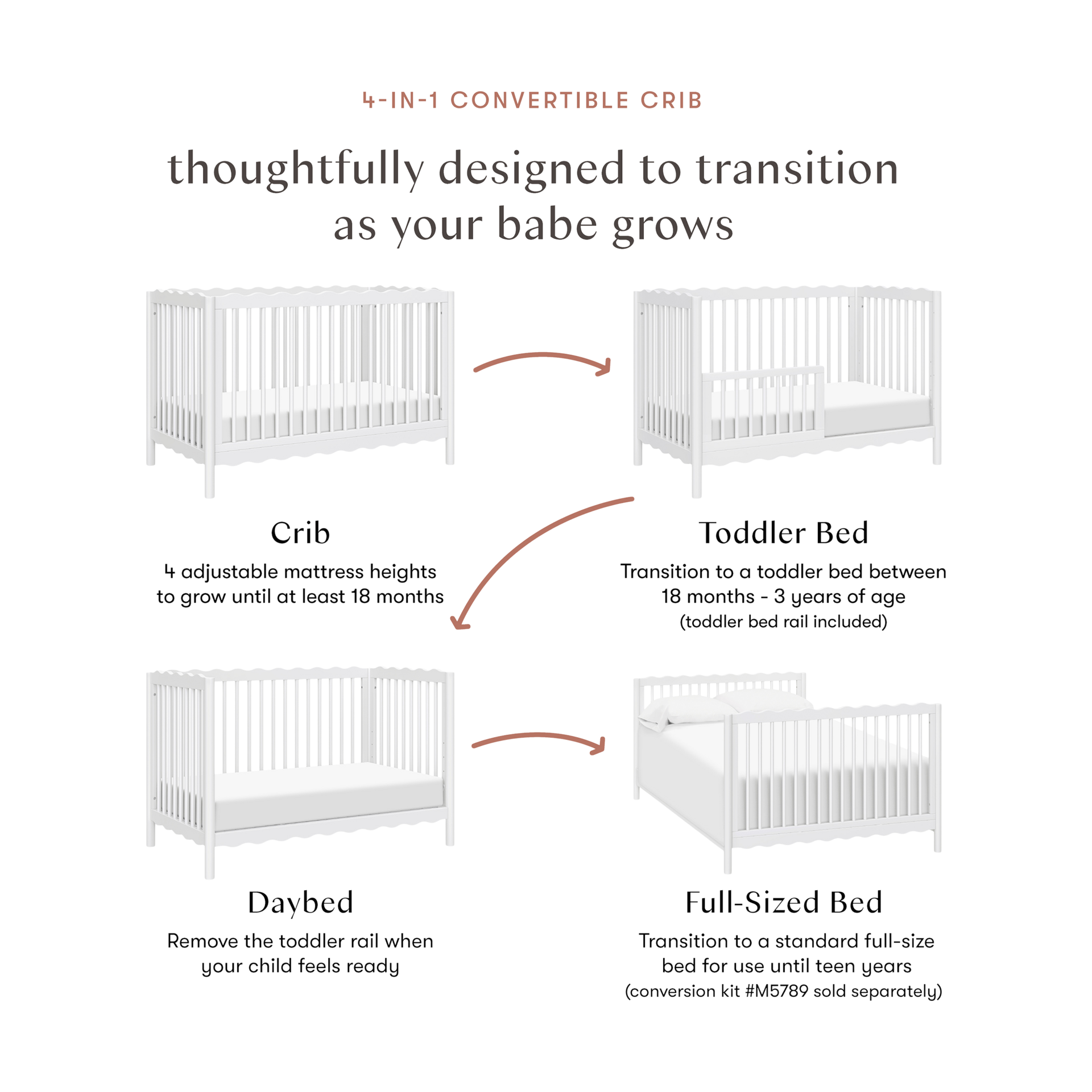 4-IN-1 CONVERTIBLE CRIB

thoughtfully designed to transition as your babe grows

Crib

4 adjustable mattress heights to grow until at least 18 months

Toddler Bed

Transition to a toddler bed between 18 months - 3 years of age (toddler bed rail included)

Daybed

Remove the toddler rail when your child feels ready

Full-Sized Bed

Transition to a standard full-size bed for use until teen years (conversion kit #M5789 sold separately)