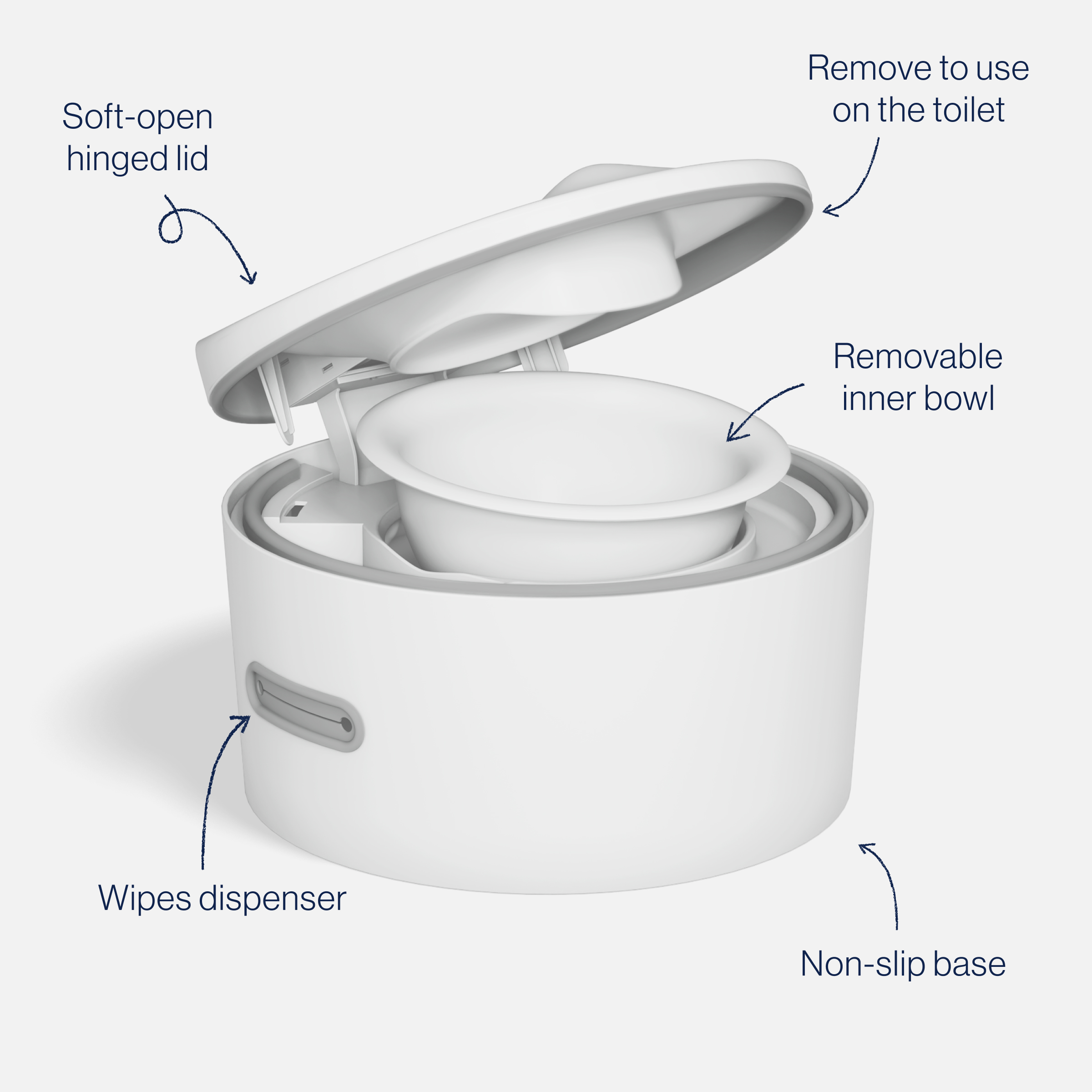 Soft-open hinged lid

Remove to use on the toilet

Removable inner bowl

Wipes dispenser

Non-slip base