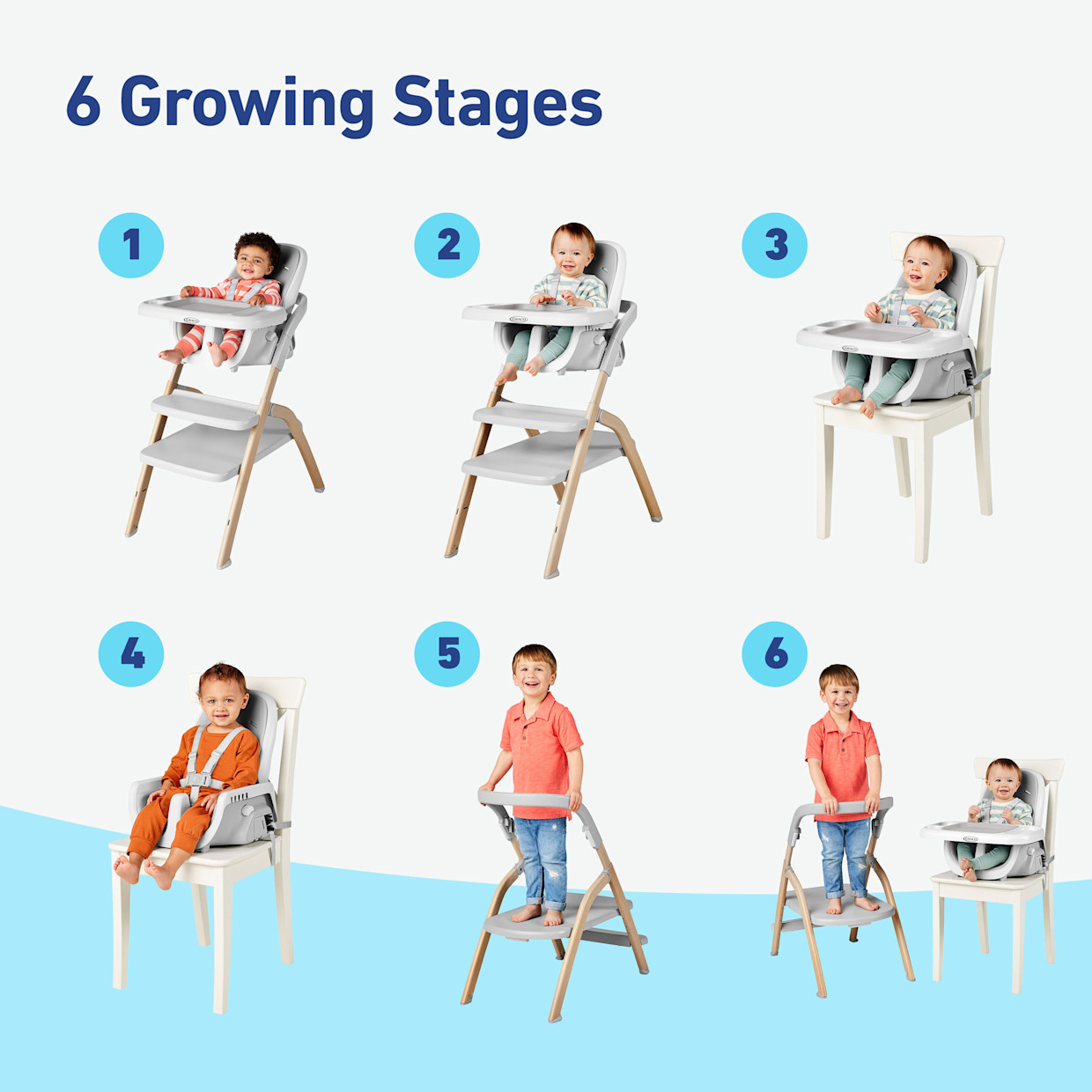 6 Growing Stages

1

2

3

4

5

6