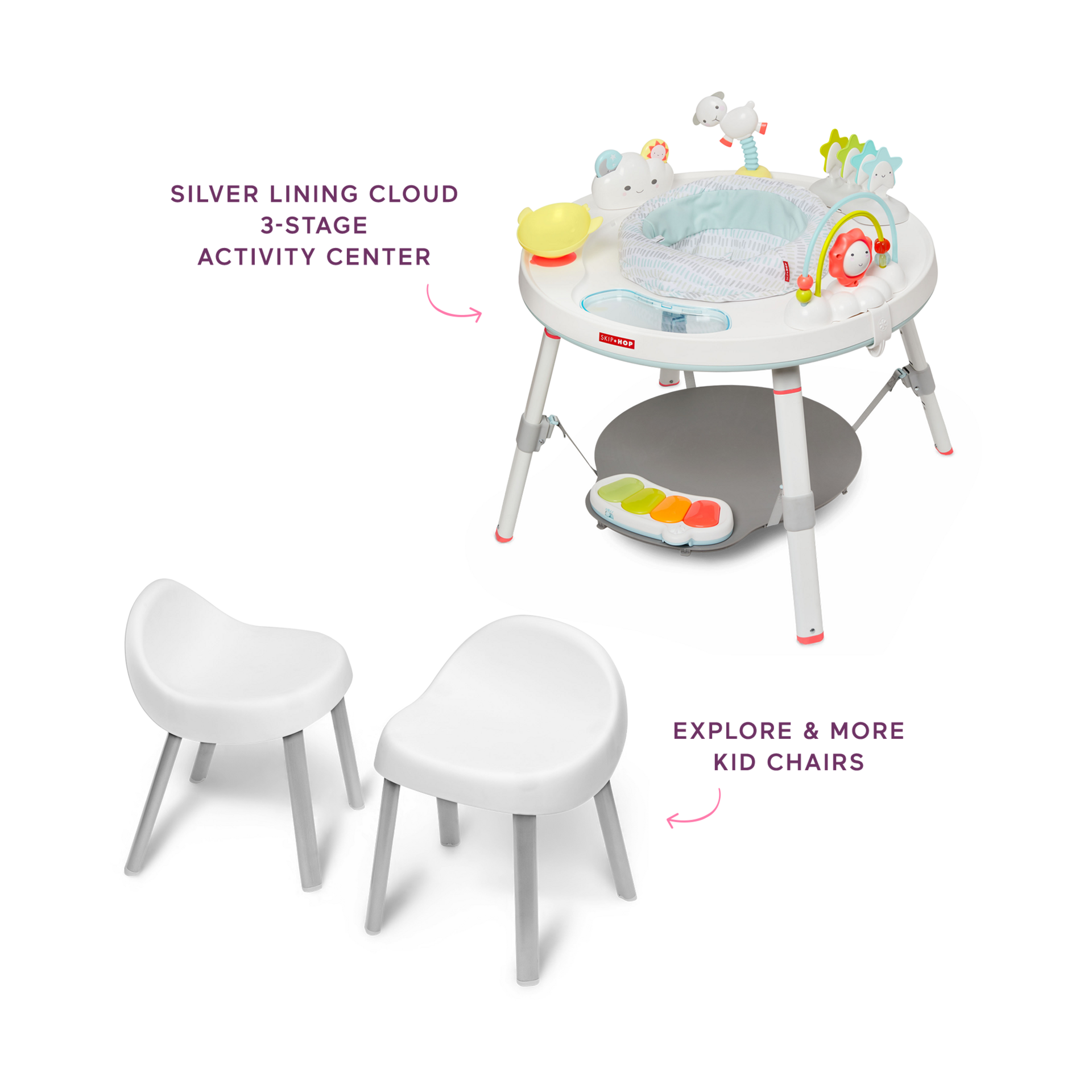 SILVER LINING CLOUD
3-STAGE
ACTIVITY CENTER

SKIP•HOP

EXPLORE & MORE
KID CHAIRS