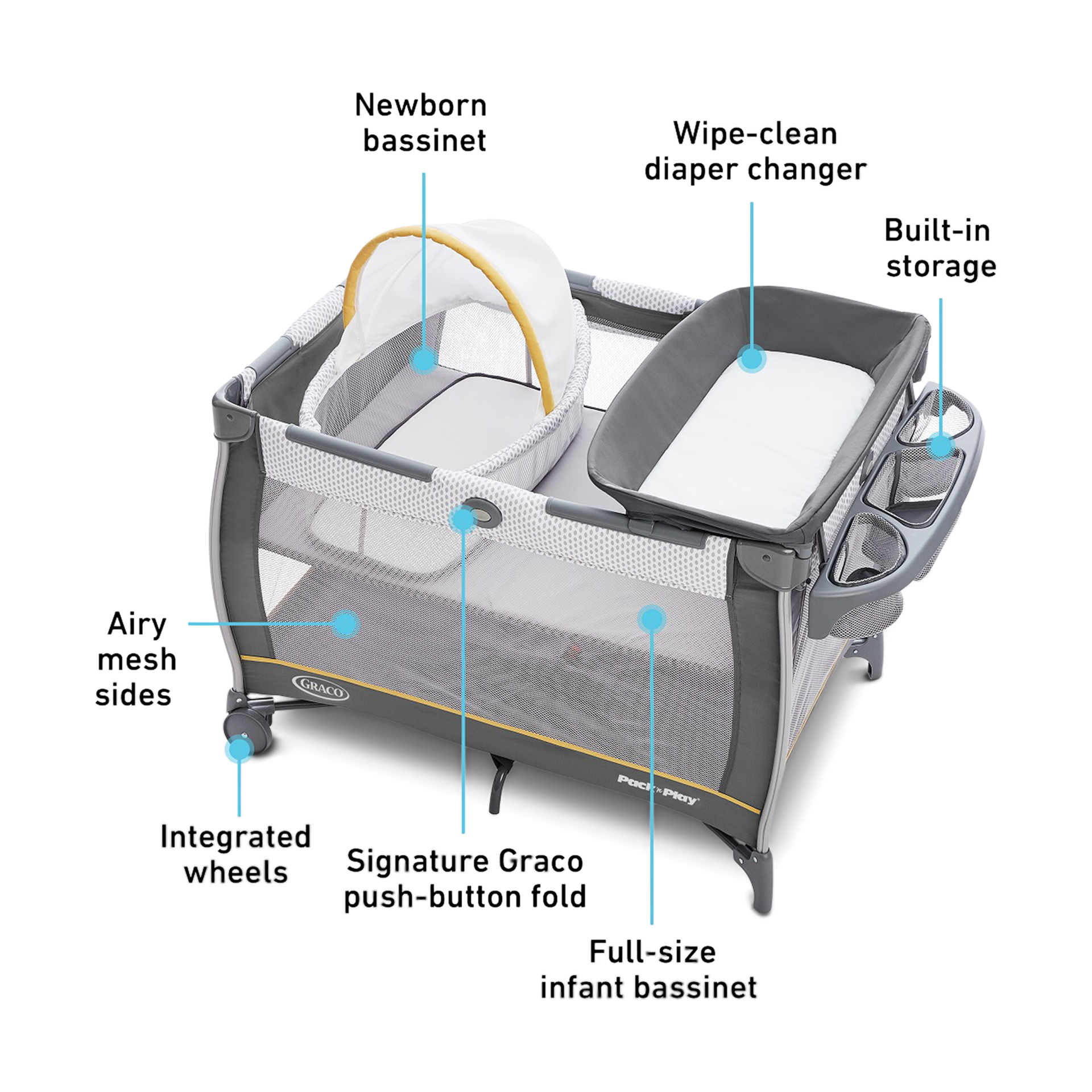 Newborn bassinet

Wipe-clean diaper changer

Built-in storage

Airy mesh sides

GRACO

Pack 'n Play

Integrated wheels

Signature Graco push-button fold

Full-size infant bassinet