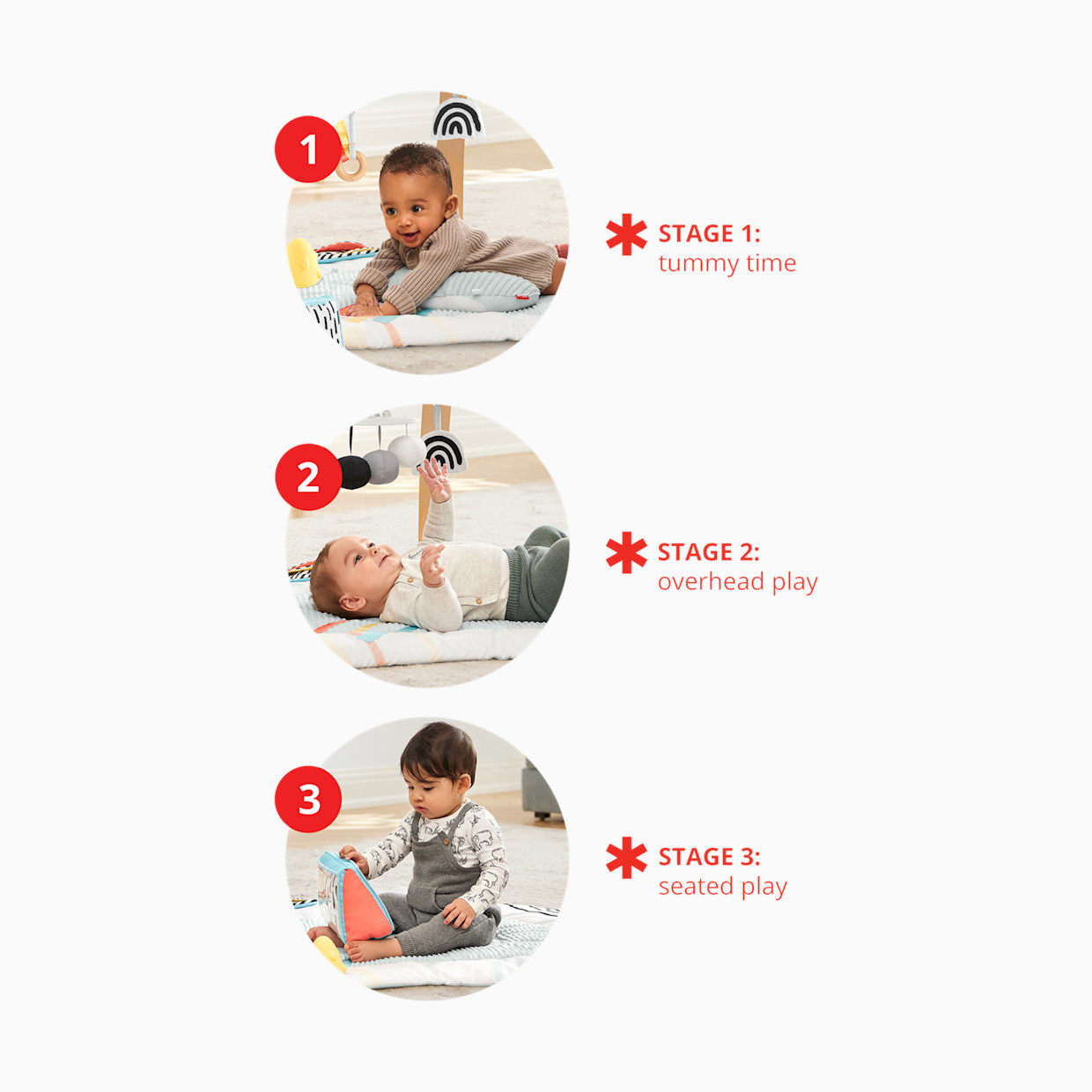 1

STAGE 1:
tummy time

2

STAGE 2:
overhead play

3

STAGE 3:
seated play