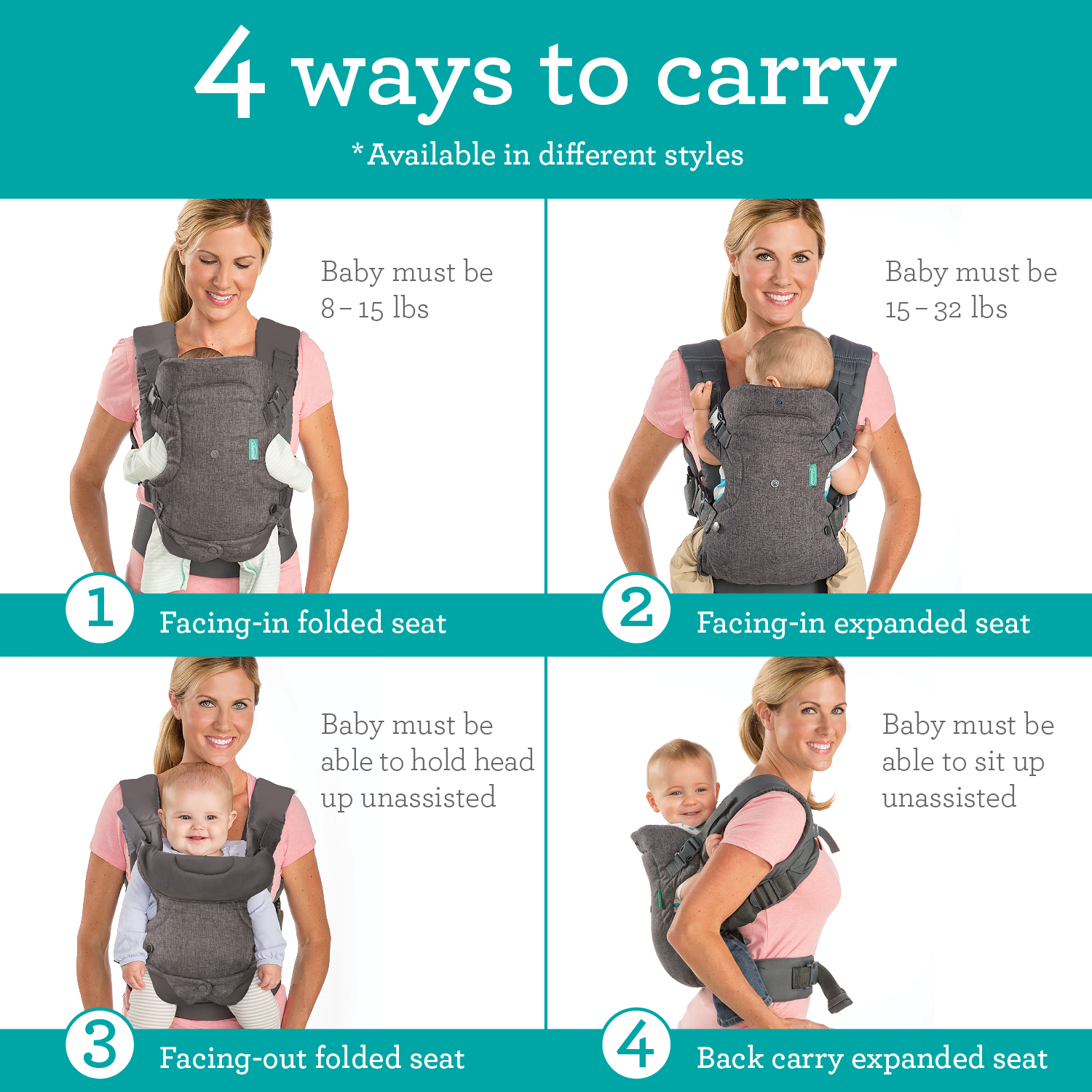 4 ways to carry

*Available in different styles

Baby must be 8 – 15 lbs

1 Facing-in folded seat

Baby must be 15 – 32 lbs

2 Facing-in expanded seat

Baby must be able to hold head up unassisted

3 Facing-out folded seat

Baby must be able to sit up unassisted

4 Back carry expanded seat