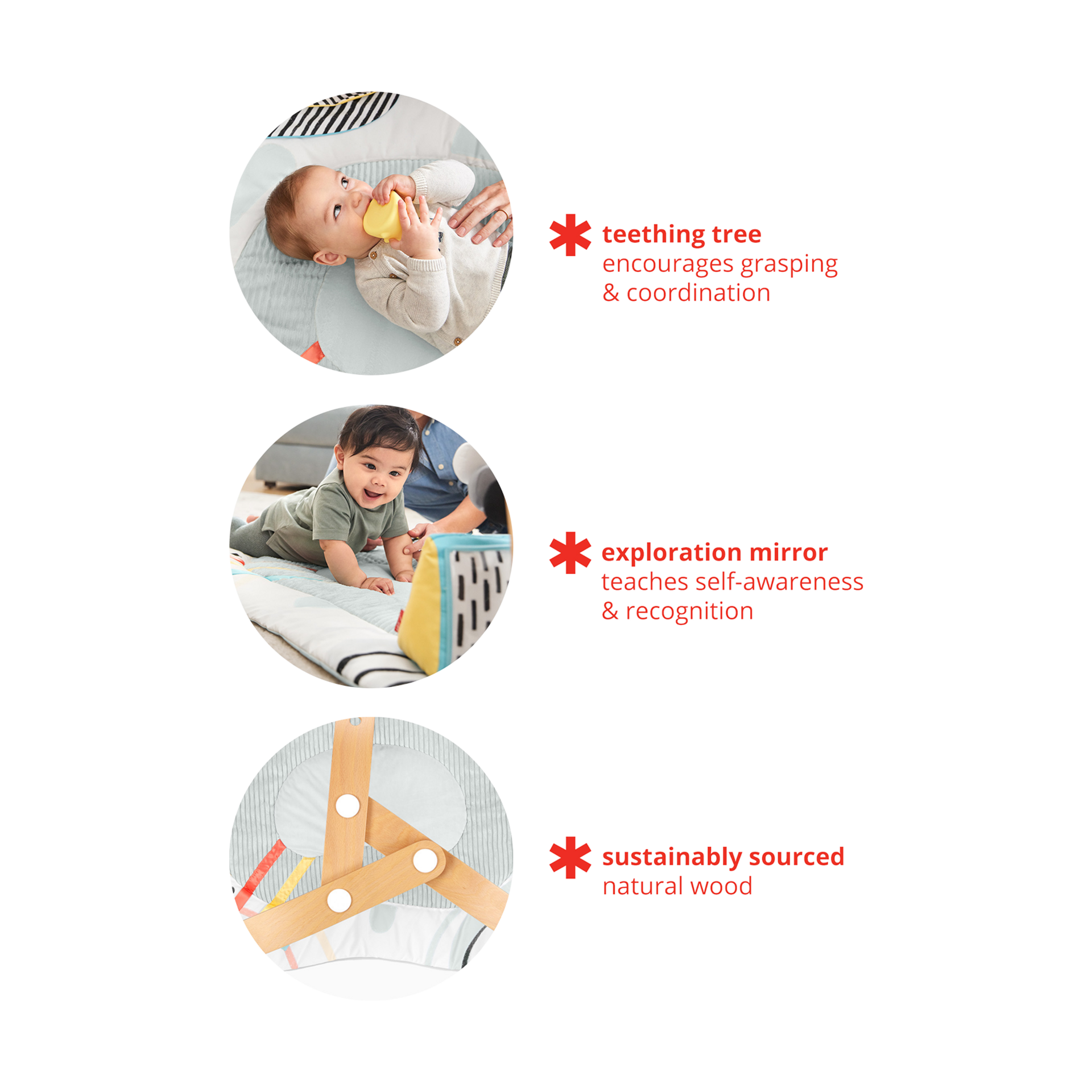 teething tree
encourages grasping & coordination

exploration mirror
teaches self-awareness & recognition

sustainably sourced
natural wood