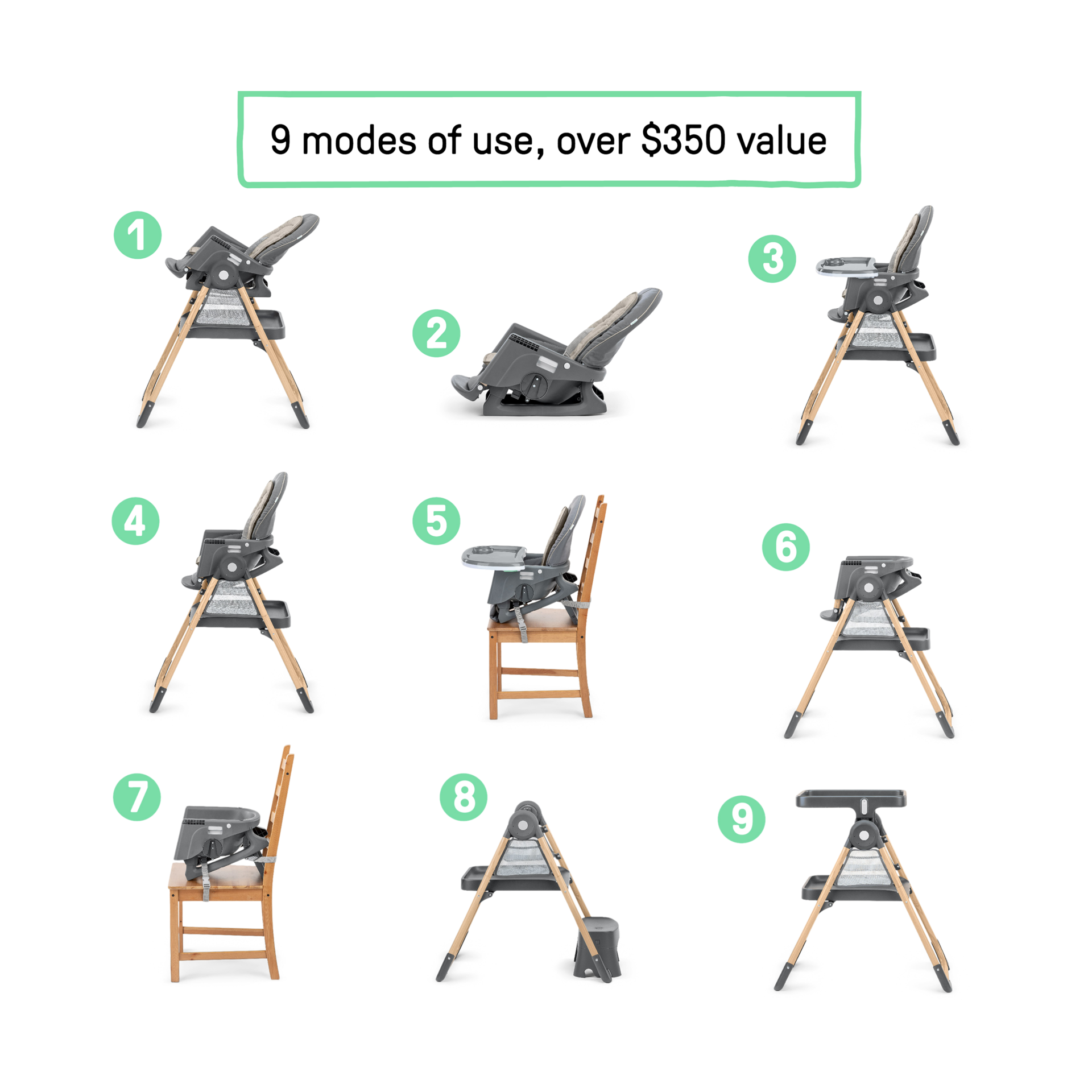 9 modes of use, over \$350 value

1

2

3

4

5

6

7

8

9