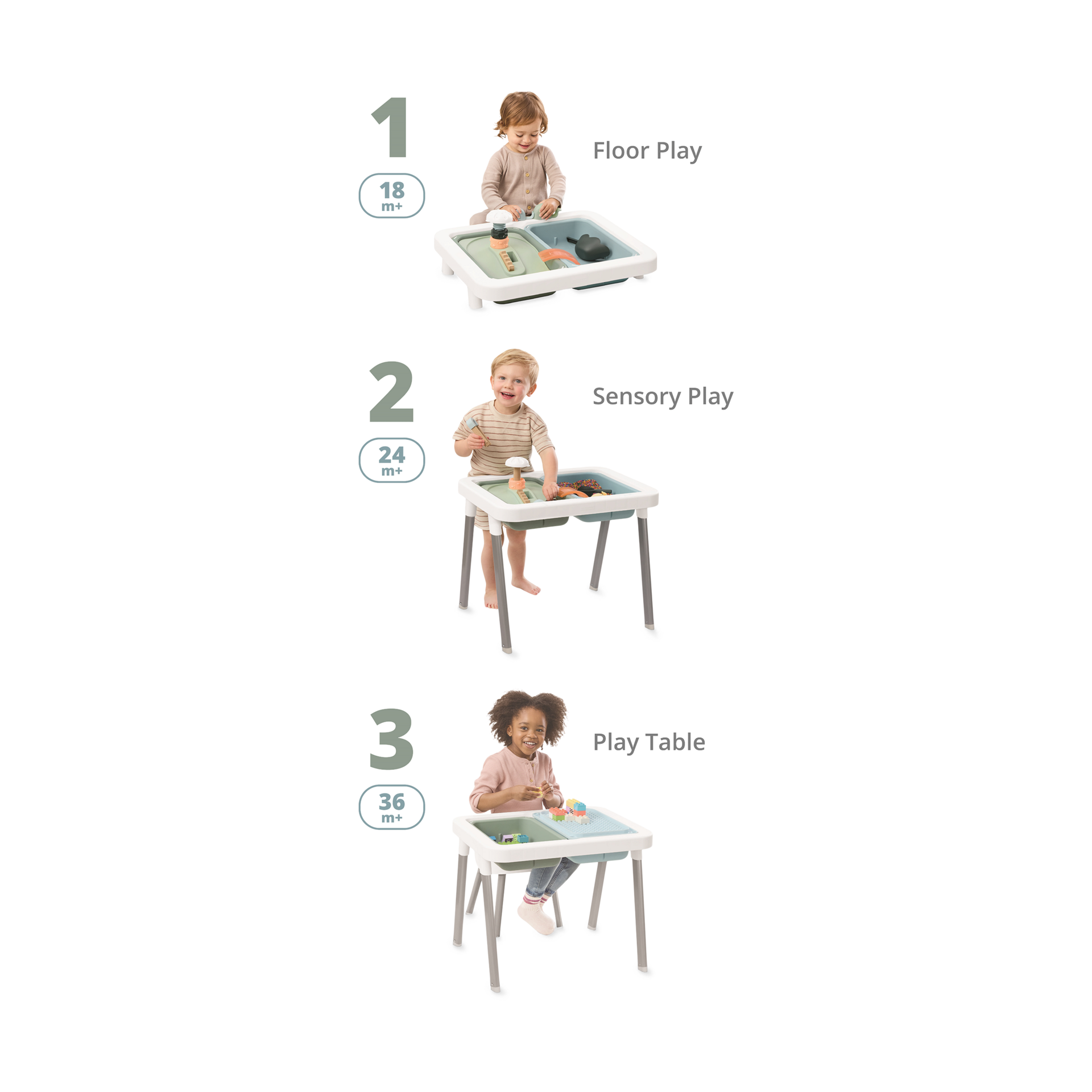 1

18 m+

Floor Play

2

24 m+

Sensory Play

3

36 m+

Play Table