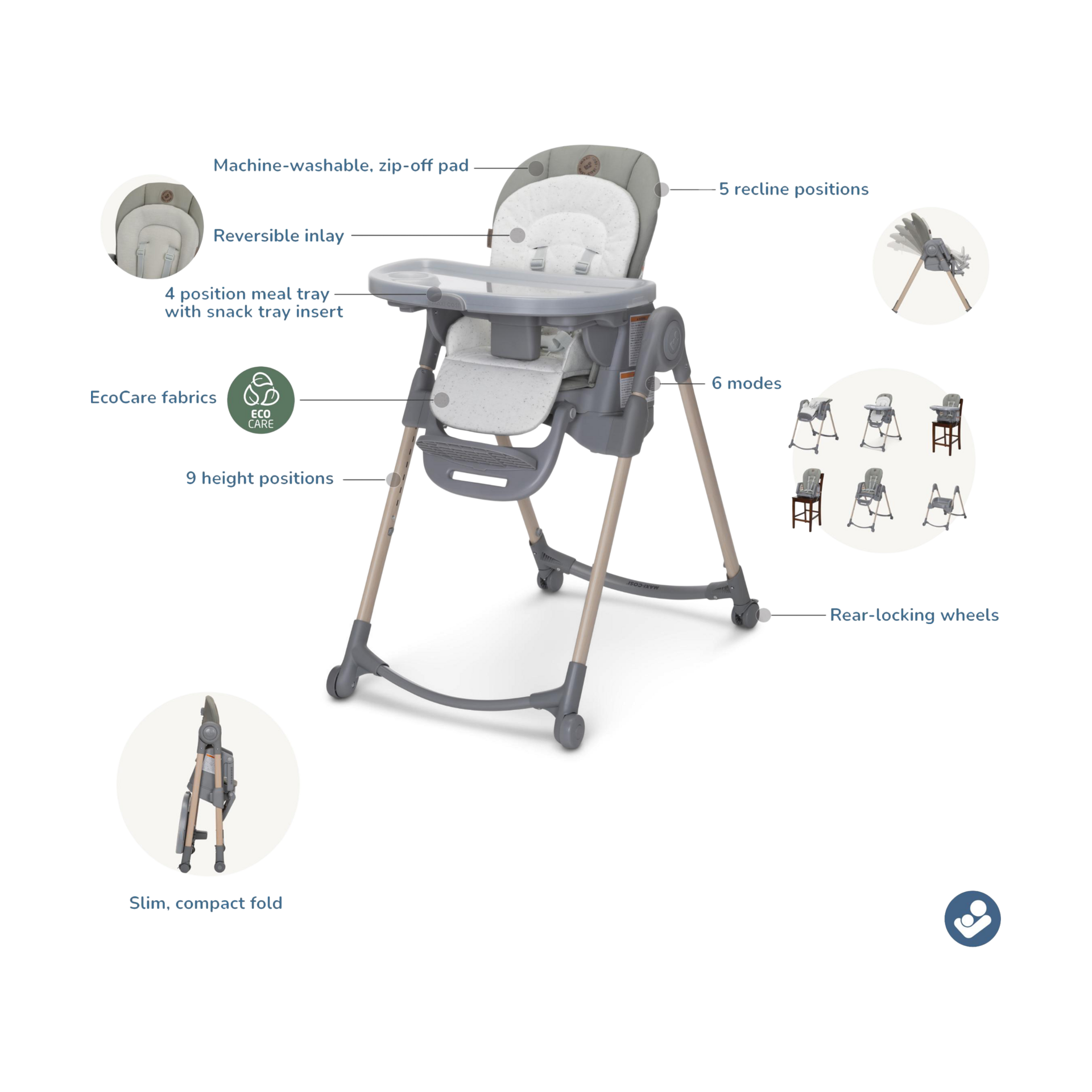 Machine-washable, zip-off pad

5 recline positions

Reversible inlay

4 position meal tray with snack tray insert

EcoCare fabrics

ECO CARE

6 modes

9 height positions

MAXI-COSI

Rear-locking wheels

Slim, compact fold