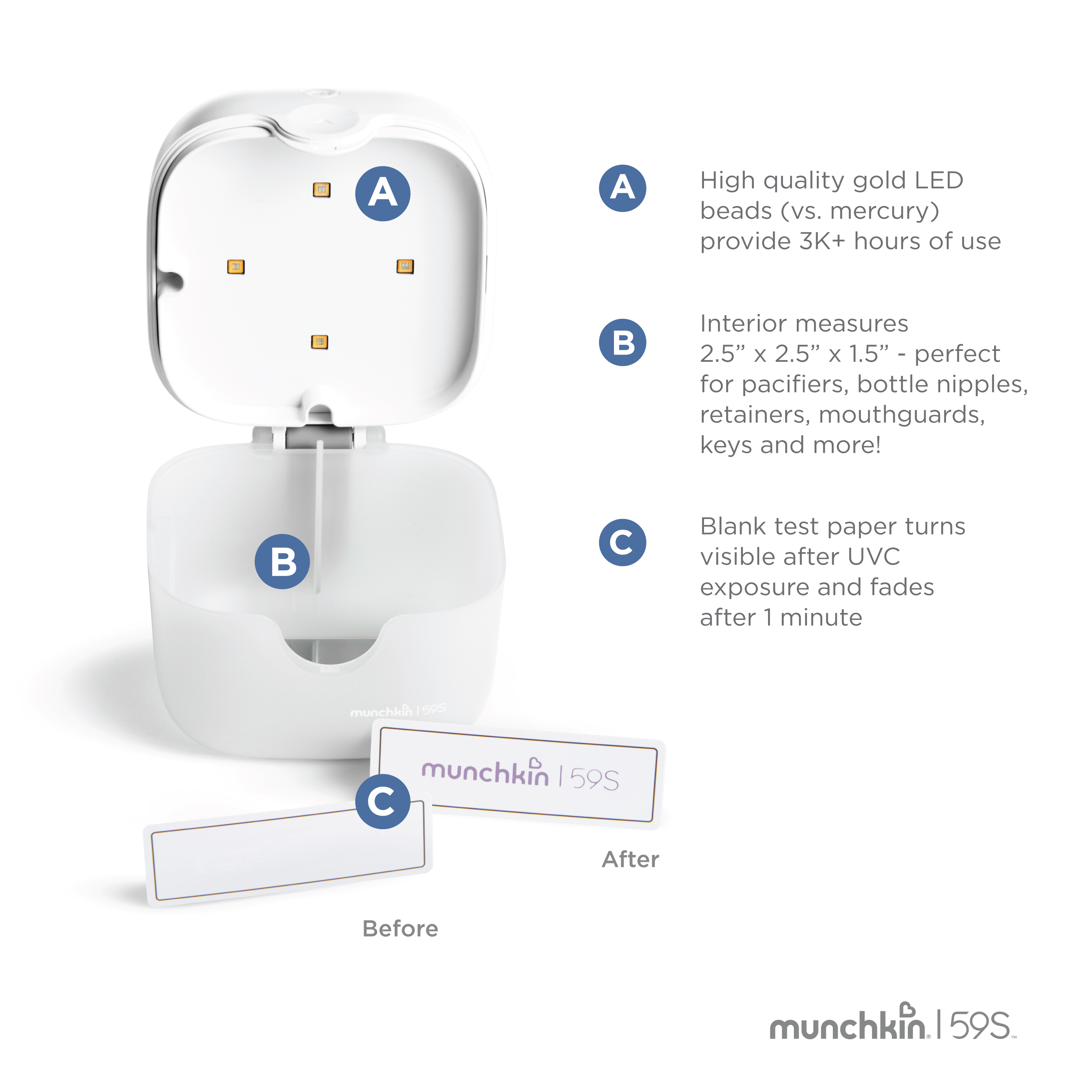 A

B

munchkin | 59S

munchkin | 59S

C

After

Before

A High quality gold LED beads (vs. mercury) provide 3K+ hours of use

B Interior measures 2.5” x 2.5” x 1.5” - perfect for pacifiers, bottle nipples, retainers, mouthguards, keys and more!

C Blank test paper turns visible after UVC exposure and fades after 1 minute

munchkin® | 59S™