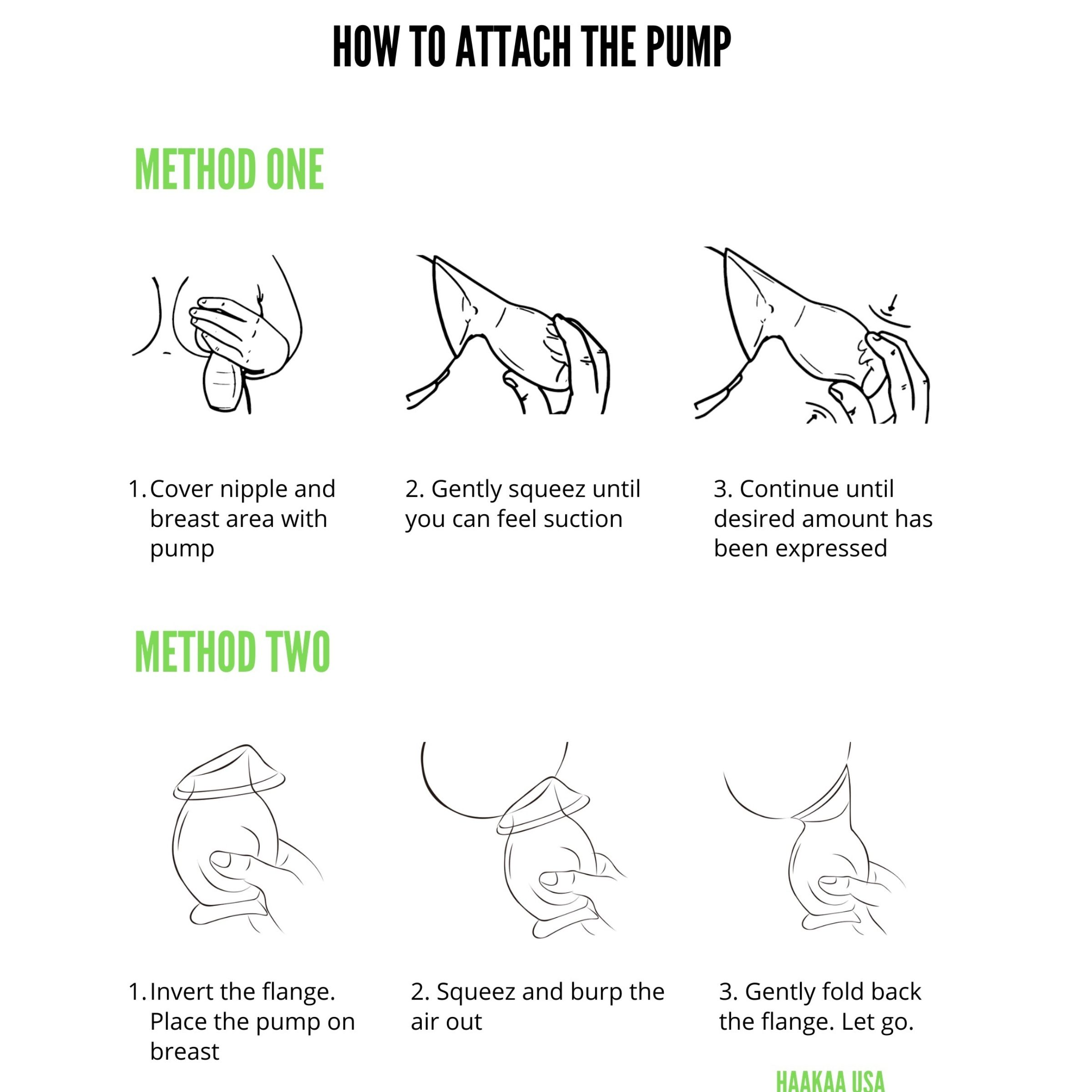 HOW TO ATTACH THE PUMP

METHOD ONE

1. Cover nipple and breast area with pump

2. Gently squeez until you can feel suction

3. Continue until desired amount has been expressed

METHOD TWO

1. Invert the flange. Place the pump on breast

2. Squeez and burp the air out

3. Gently fold back the flange. Let go.

HAAKAA USA