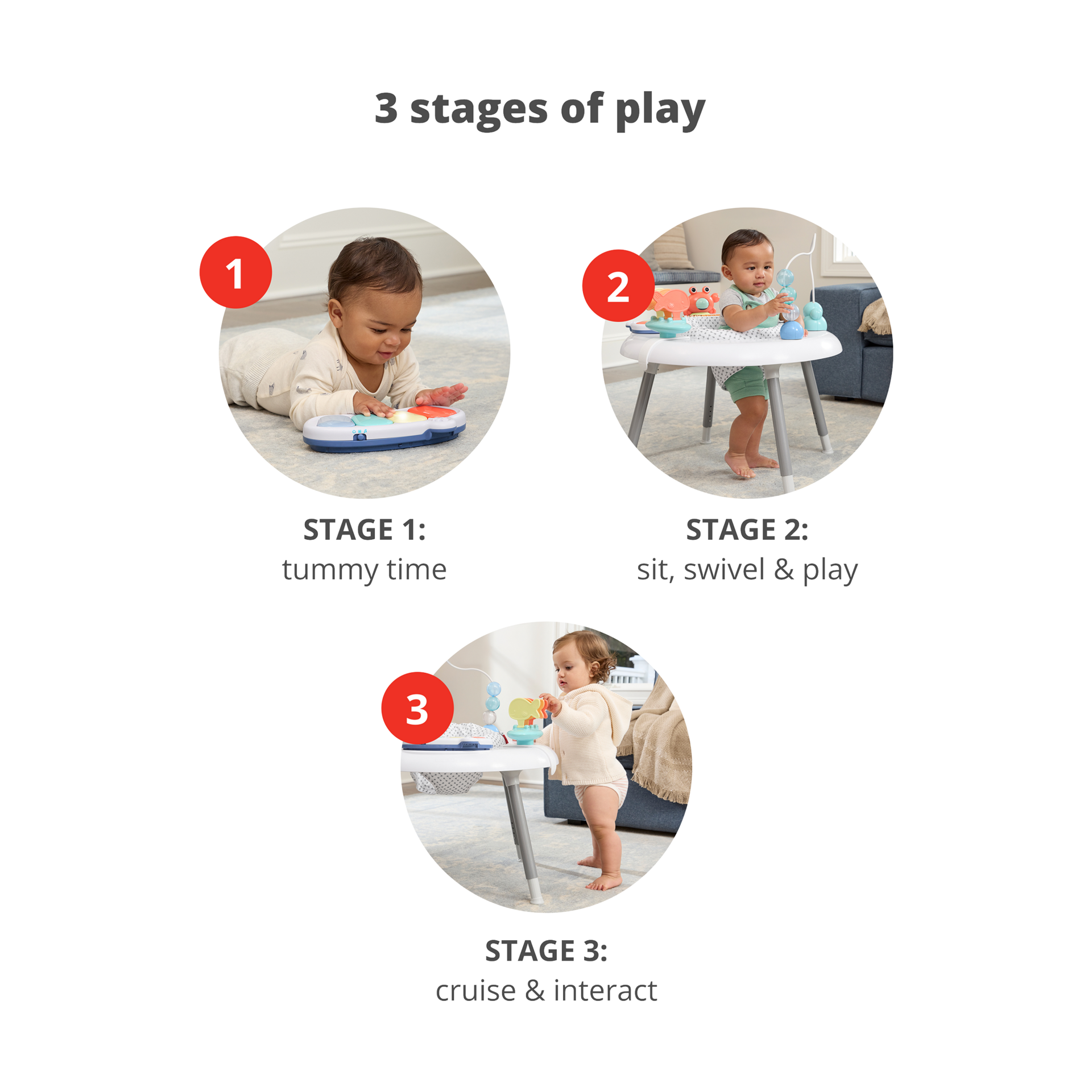 3 stages of play

1

STAGE 1:
tummy time

2

STAGE 2:
sit, swivel & play

3

STAGE 3:
cruise & interact