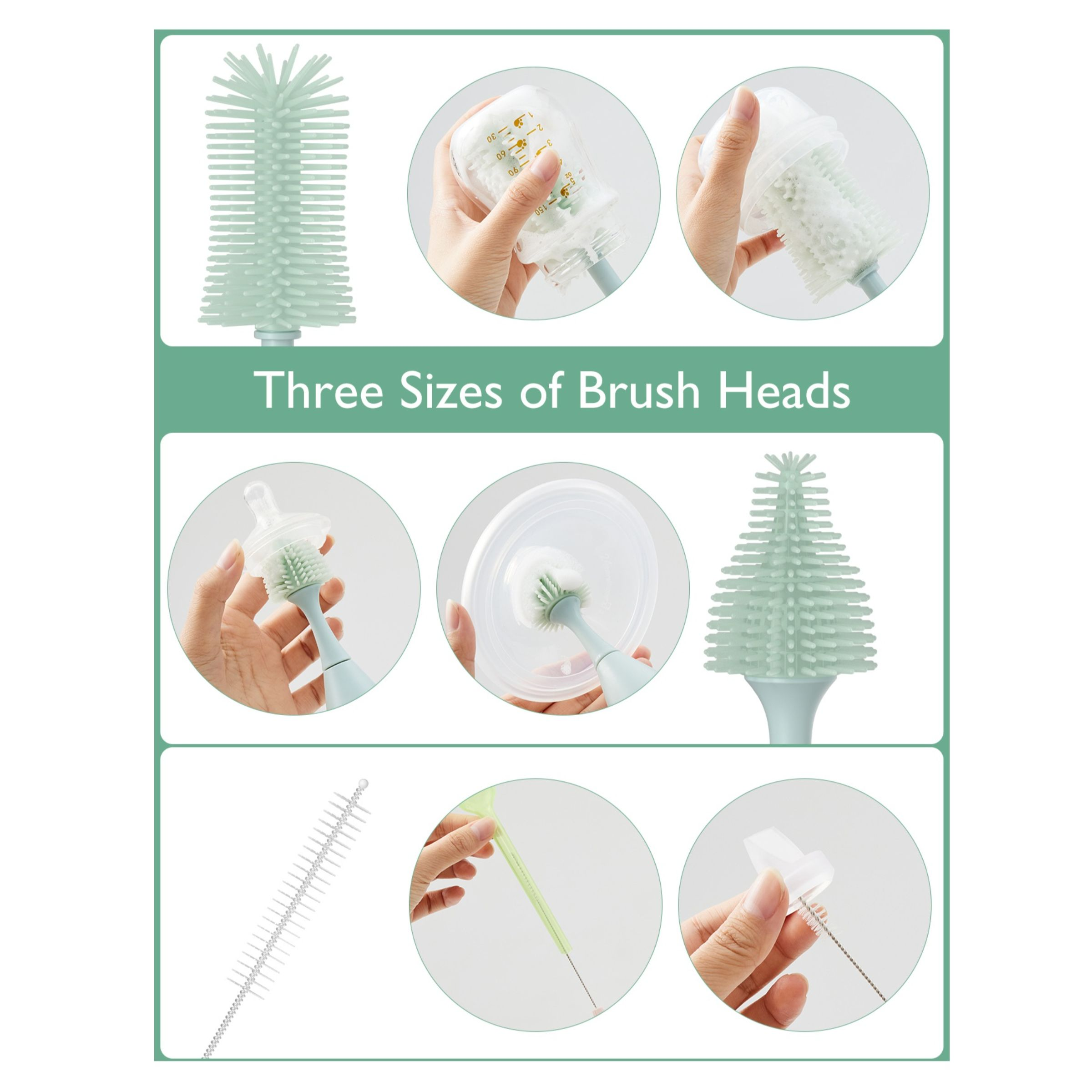 30
60
90
150
1
2
3
5
oz

Three Sizes of Brush Heads