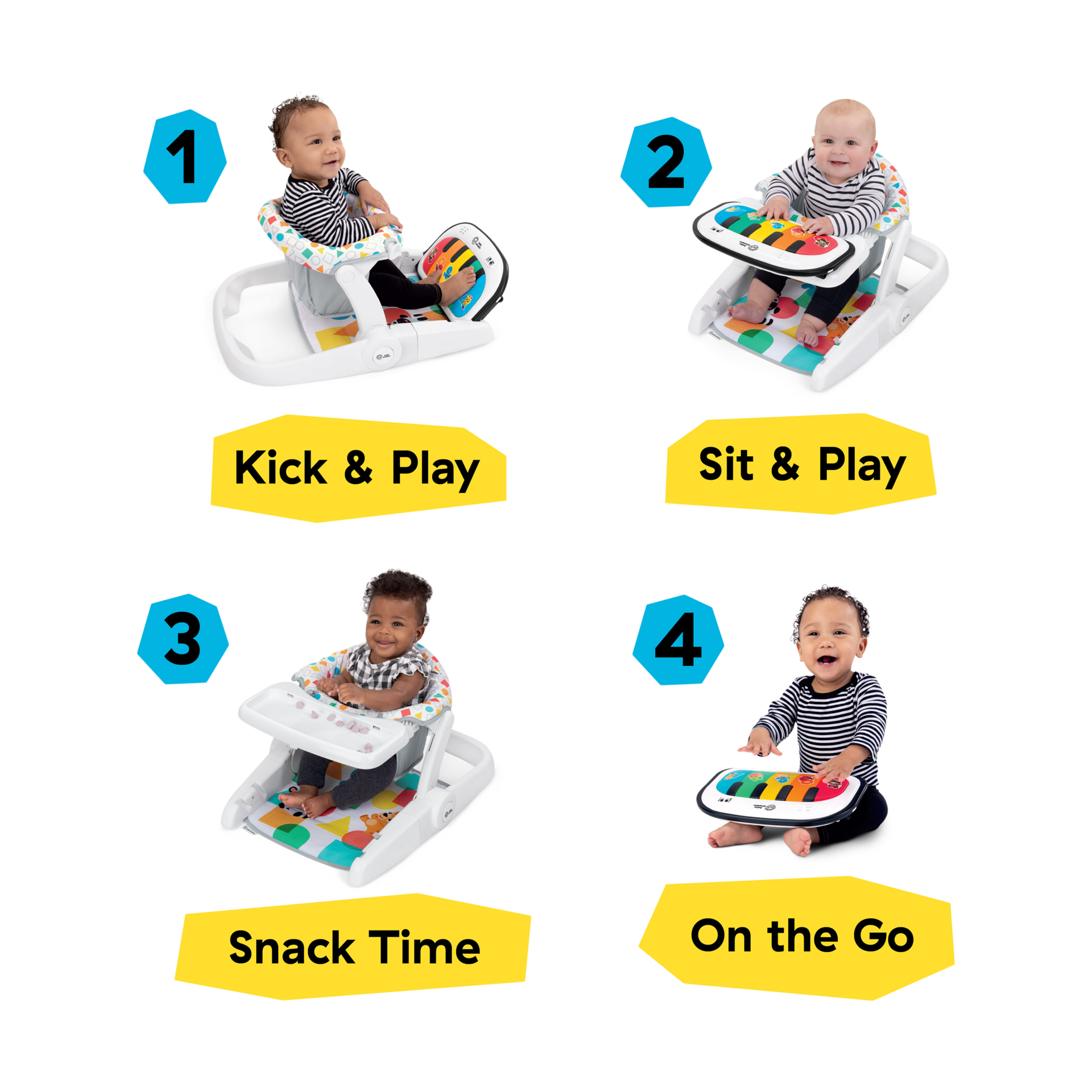 1

Kick & Play

2

Sit & Play

3

Snack Time

4

On the Go