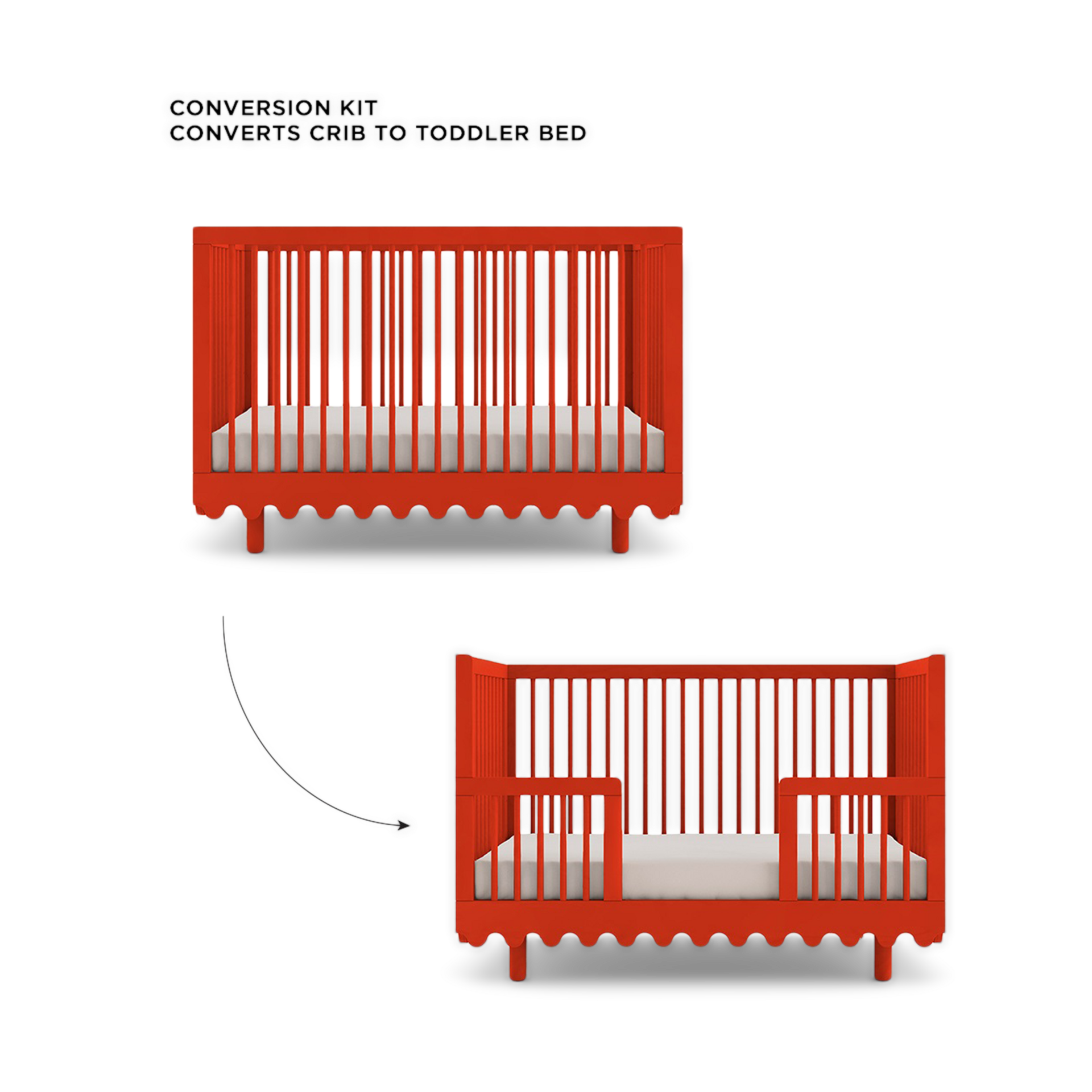 CONVERSION KIT
CONVERTS CRIB TO TODDLER BED