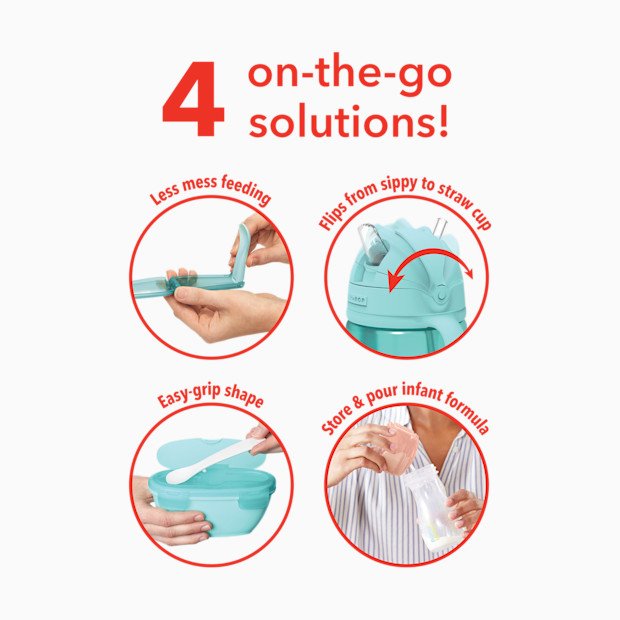 4 on-the-go solutions!

Less mess feeding

Flips from sippy to straw cup

Easy-grip shape

Store & pour infant formula