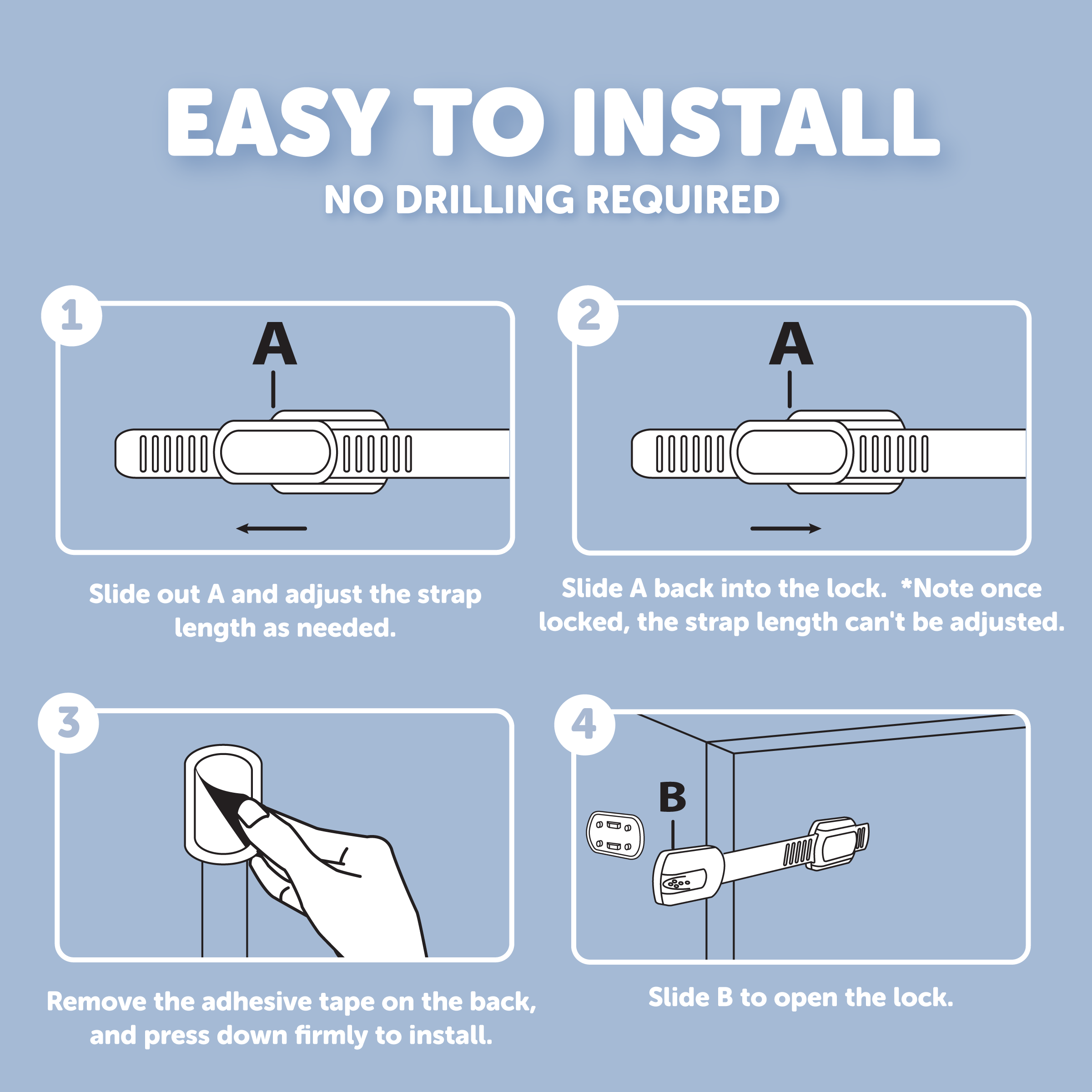 EASY TO INSTALL

NO DRILLING REQUIRED

1

A

Slide out A and adjust the strap length as needed.

2

A

Slide A back into the lock. *Note once locked, the strap length can't be adjusted.

3

Remove the adhesive tape on the back, and press down firmly to install.

4

B

Slide B to open the lock.