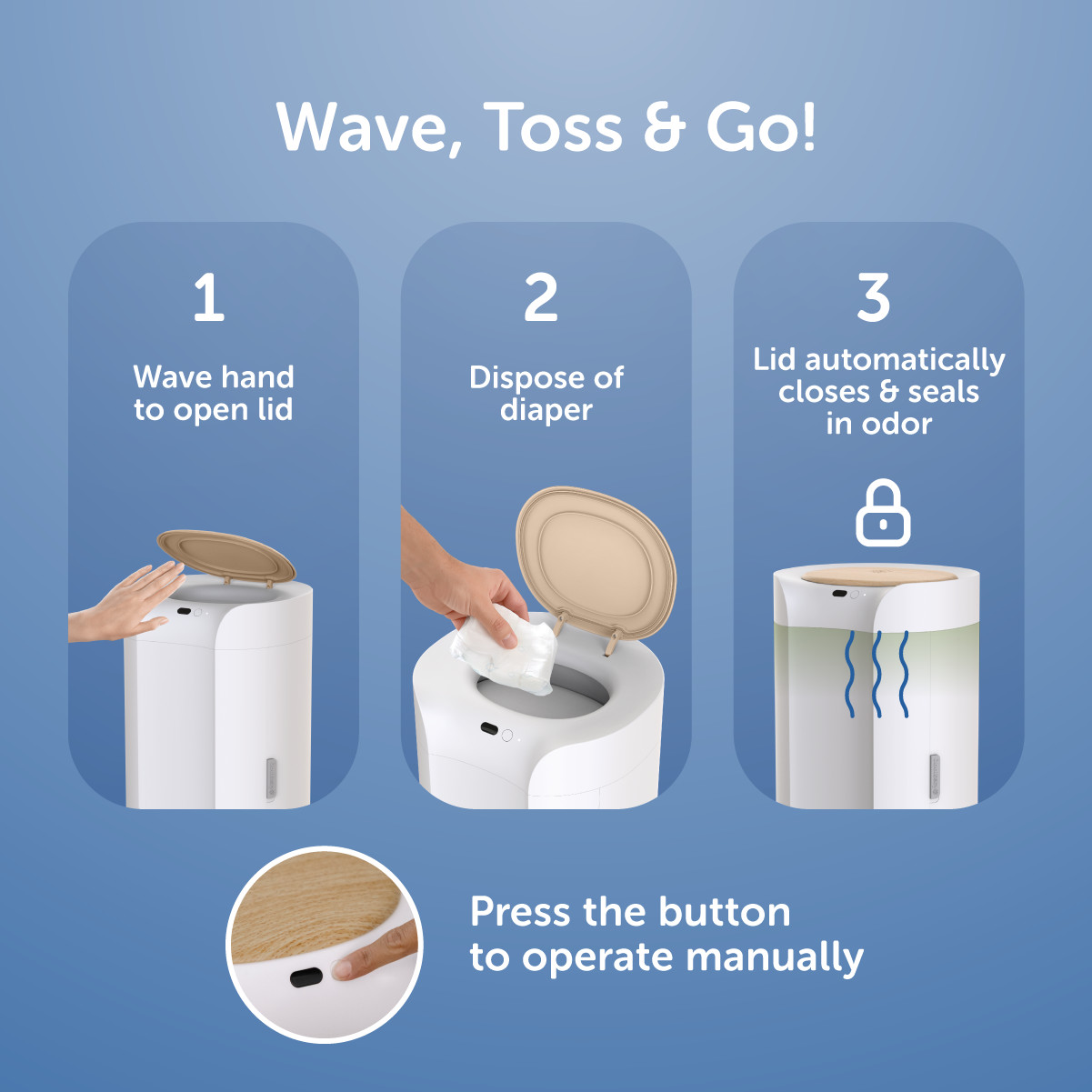 Wave, Toss & Go!

1

Wave hand to open lid

2

Dispose of diaper

3

Lid automatically closes & seals in odor

Press the button to operate manually