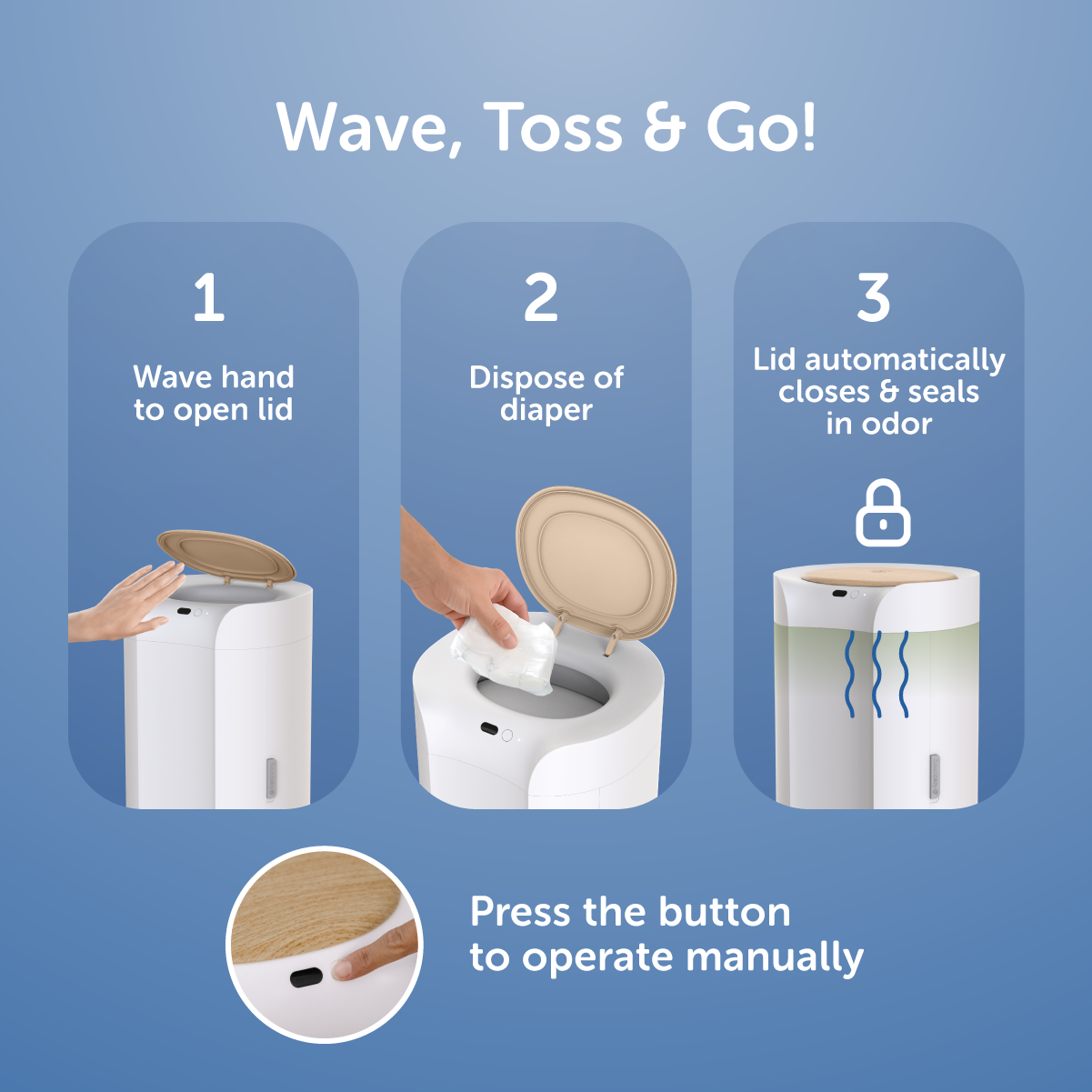 Wave, Toss & Go!

1

Wave hand to open lid

2

Dispose of diaper

3

Lid automatically closes & seals in odor

Press the button to operate manually