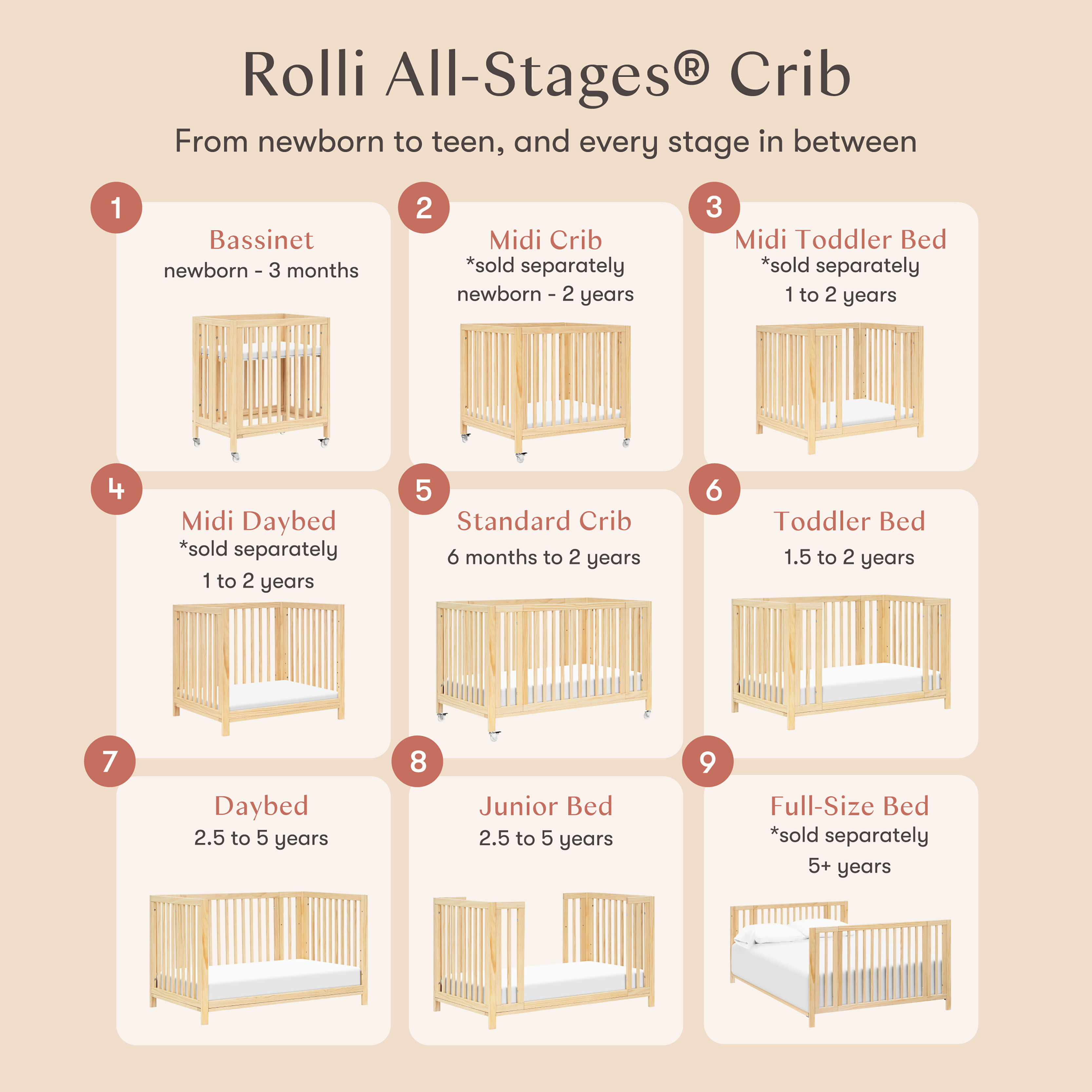 Rolli All-Stages® Crib

From newborn to teen, and every stage in between

1
Bassinet
newborn - 3 months

2
Midi Crib
*sold separately
newborn - 2 years

3
Midi Toddler Bed
*sold separately
1 to 2 years

4
Midi Daybed
*sold separately
1 to 2 years

5
Standard Crib
6 months to 2 years

6
Toddler Bed
1.5 to 2 years

7
Daybed
2.5 to 5 years

8
Junior Bed
2.5 to 5 years

9
Full-Size Bed
*sold separately
5+ years