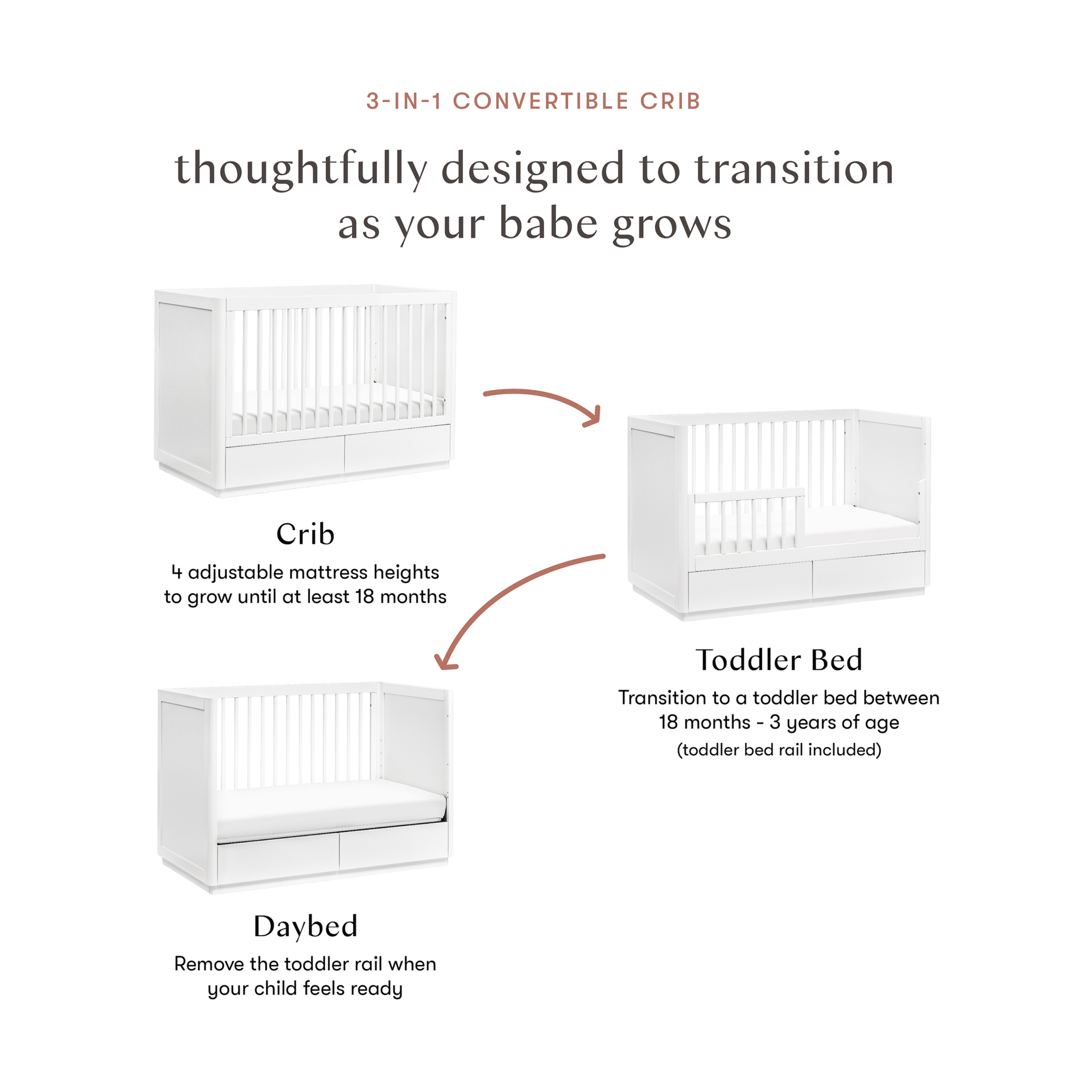 3-IN-1 CONVERTIBLE CRIB

thoughtfully designed to transition as your babe grows

Crib

4 adjustable mattress heights to grow until at least 18 months

Toddler Bed

Transition to a toddler bed between 18 months - 3 years of age (toddler bed rail included)

Daybed

Remove the toddler rail when your child feels ready