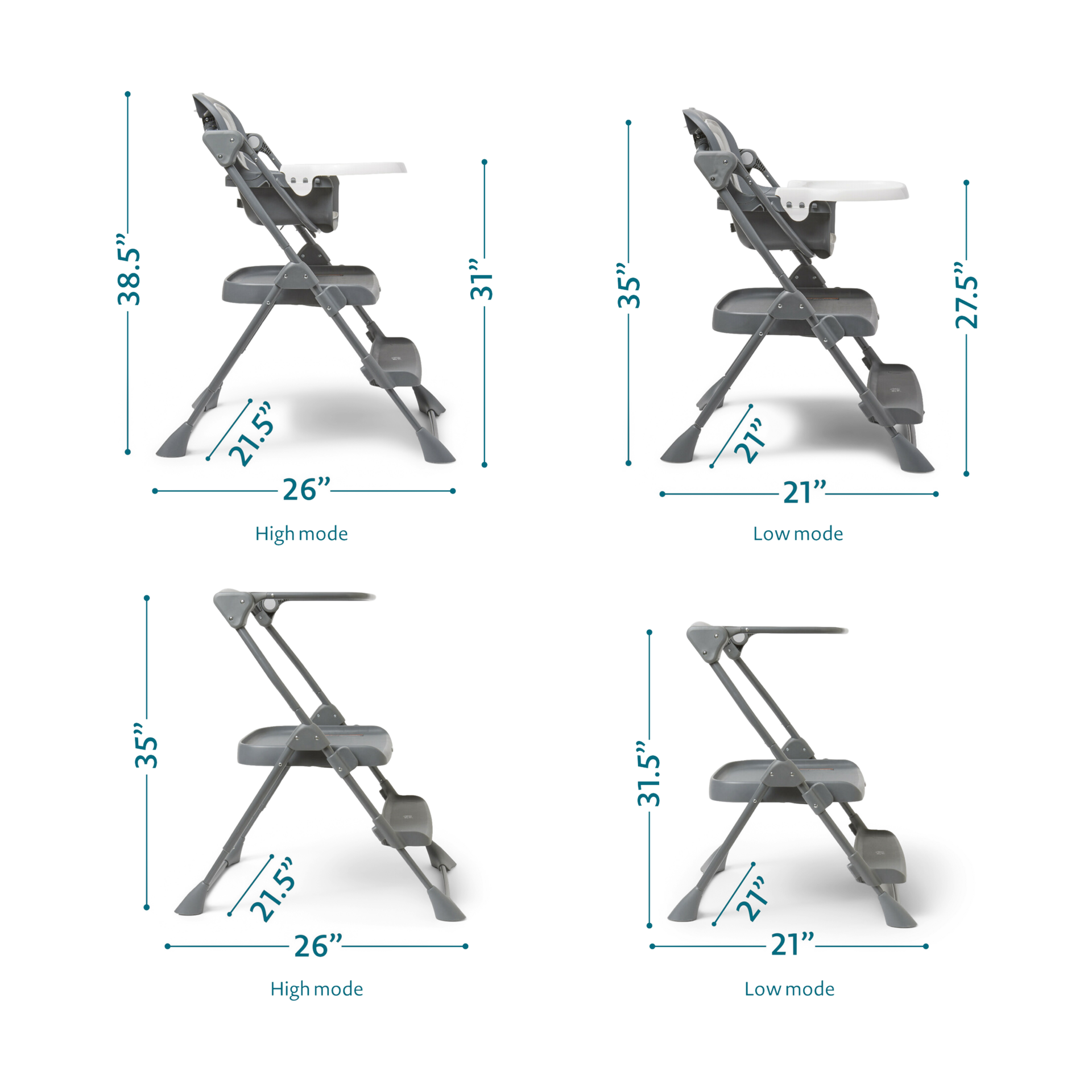 38.5”
31”
21.5”
26”
High mode

35”
27.5”
21”
21”
Low mode

35”
21.5”
26”
High mode

31.5”
21”
21”
Low mode