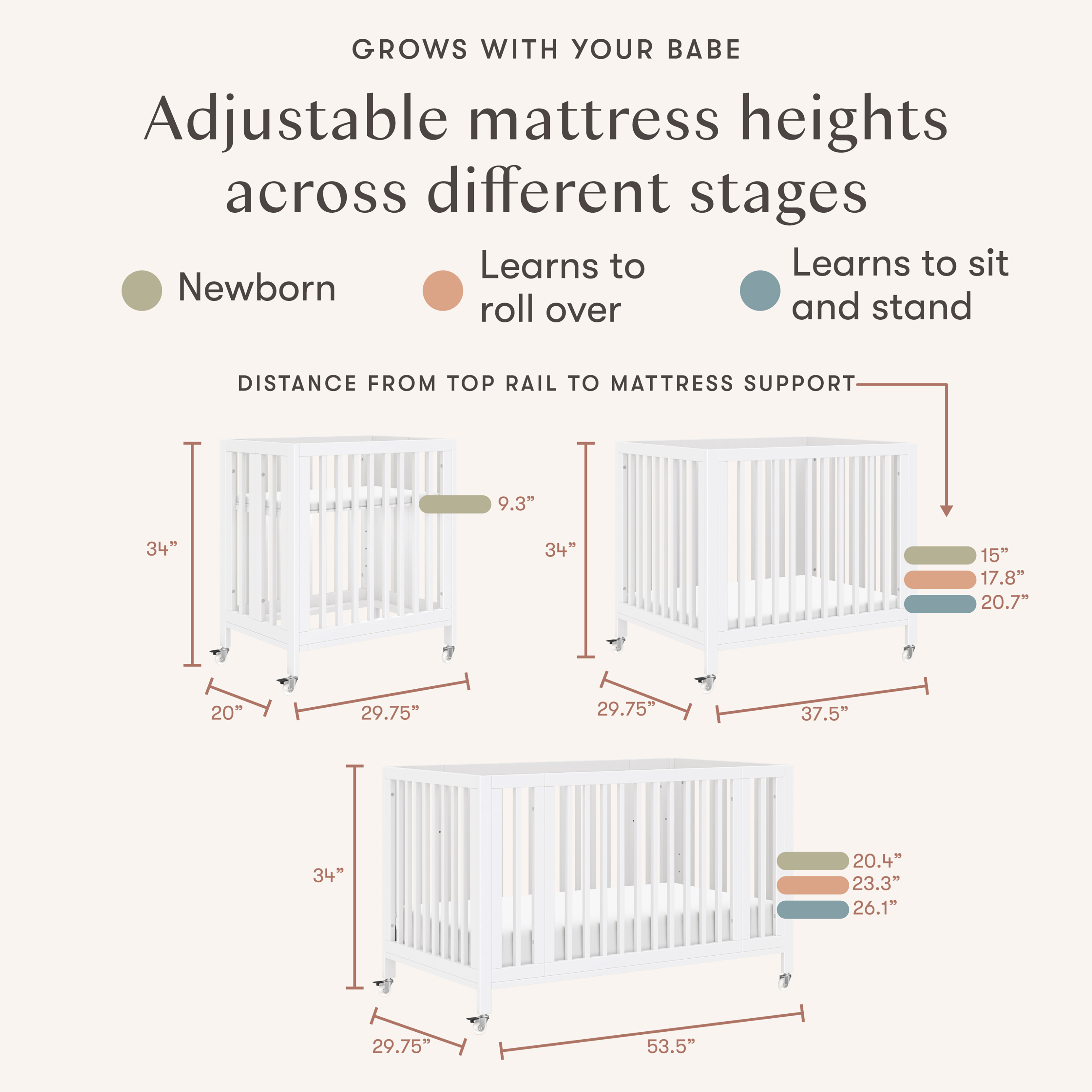 GROWS WITH YOUR BABE

Adjustable mattress heights across different stages

Newborn

Learns to roll over

Learns to sit and stand

DISTANCE FROM TOP RAIL TO MATTRESS SUPPORT

34”

9.3”

20”

29.75”

34”

15”

17.8”

20.7”

29.75”

37.5”

34”

20.4”

23.3”

26.1”

29.75”

53.5”