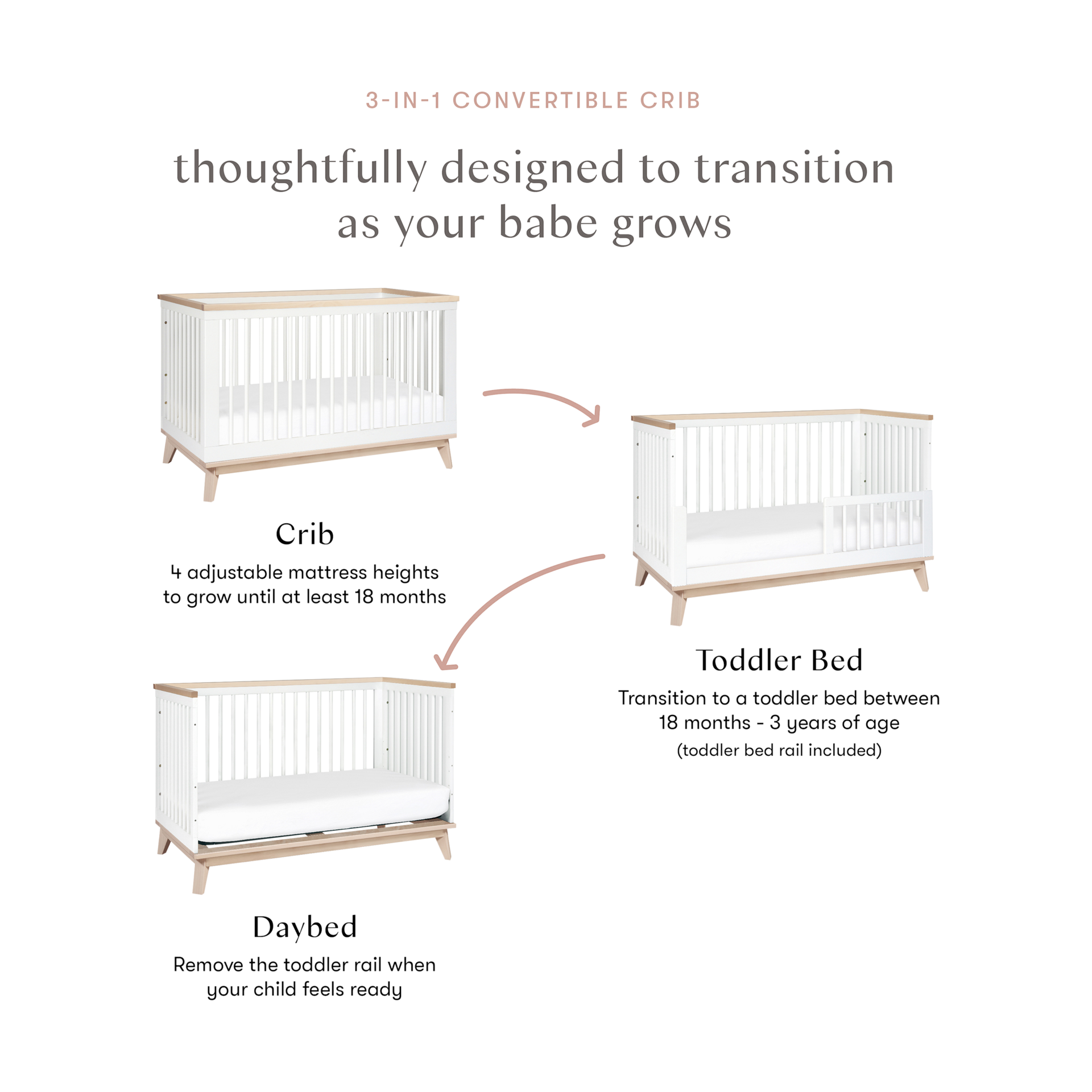 3-IN-1 CONVERTIBLE CRIB

thoughtfully designed to transition as your babe grows

Crib

4 adjustable mattress heights to grow until at least 18 months

Toddler Bed

Transition to a toddler bed between 18 months - 3 years of age

(toddler bed rail included)

Daybed

Remove the toddler rail when your child feels ready