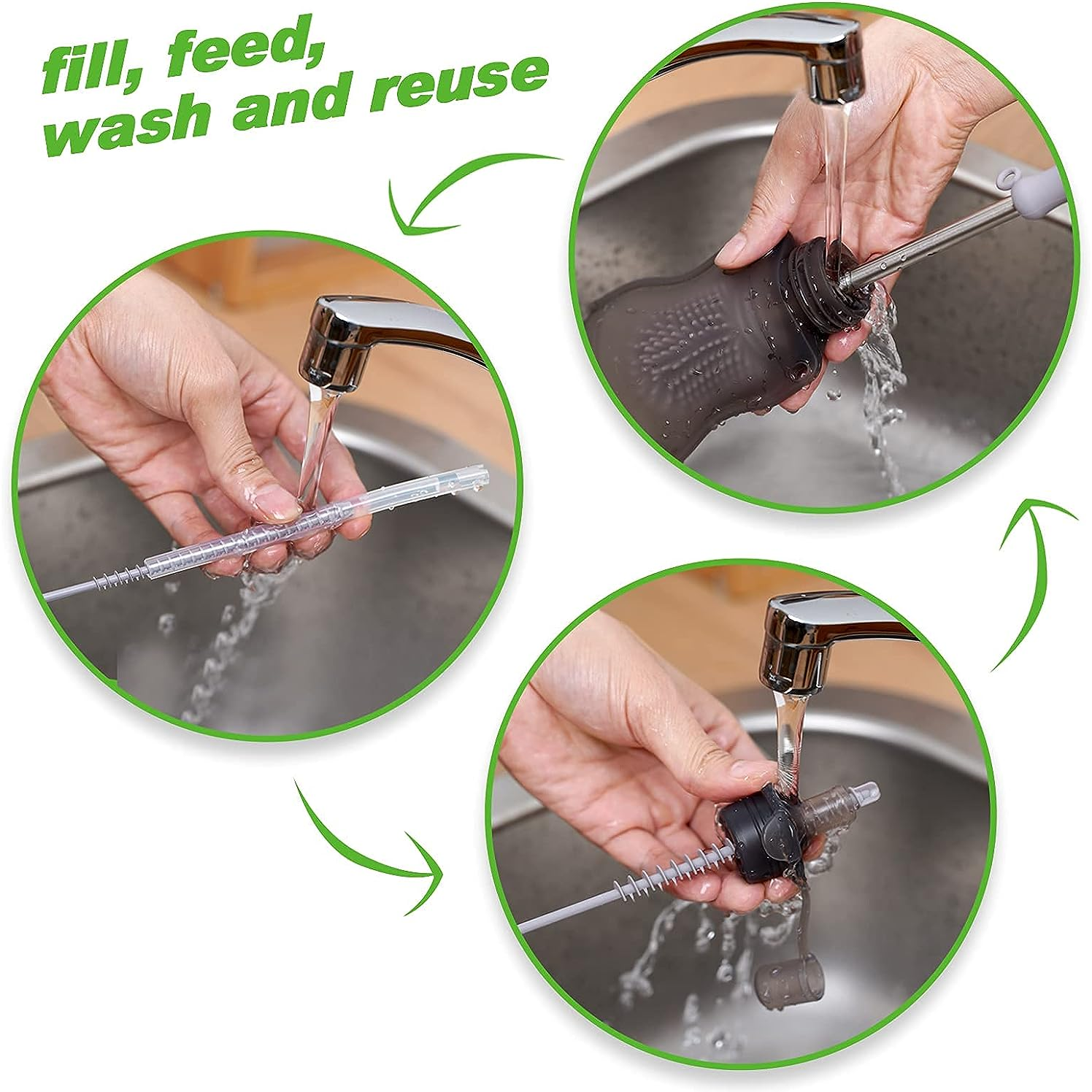 fill, feed,
wash and reuse