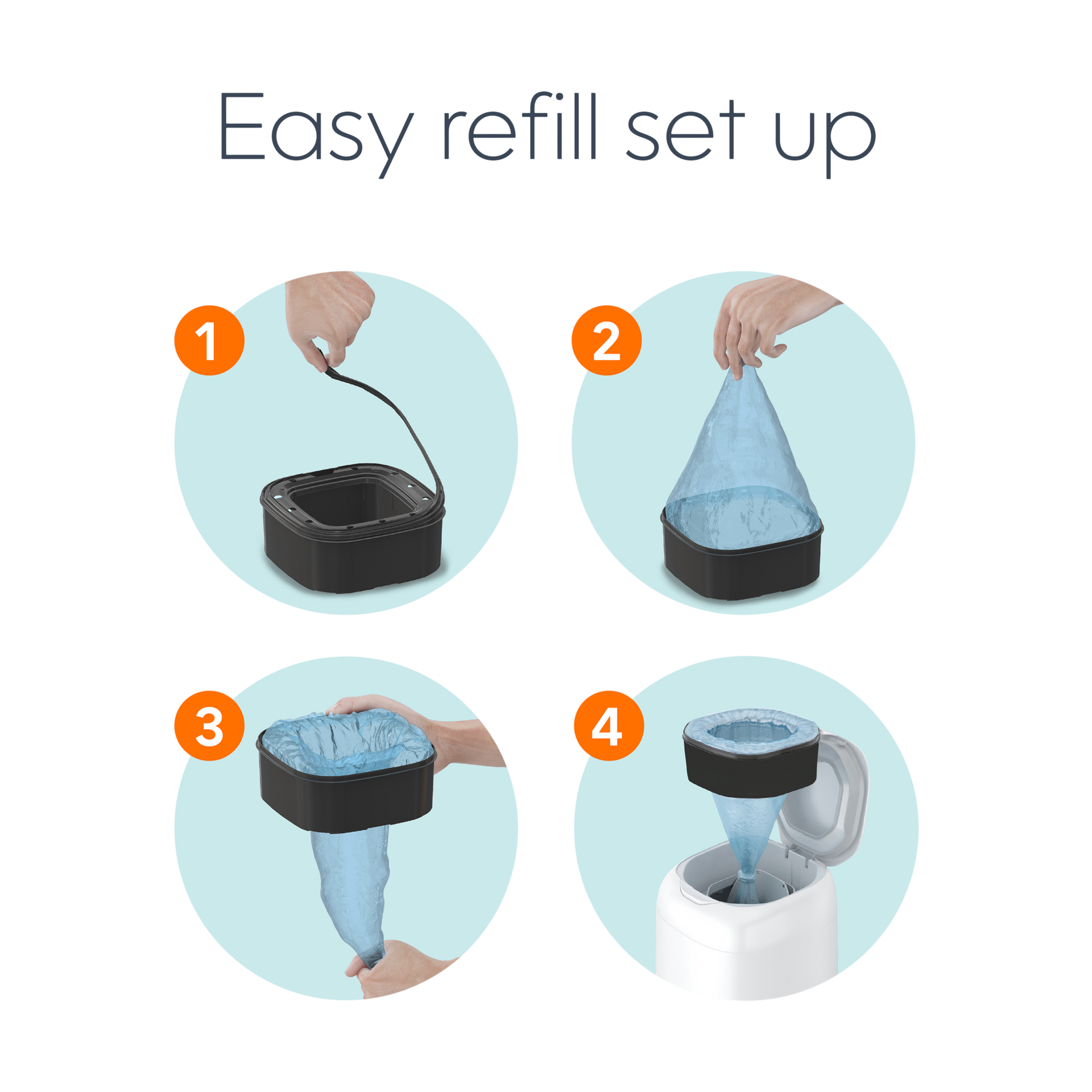 Easy refill set up

1

2

3

4