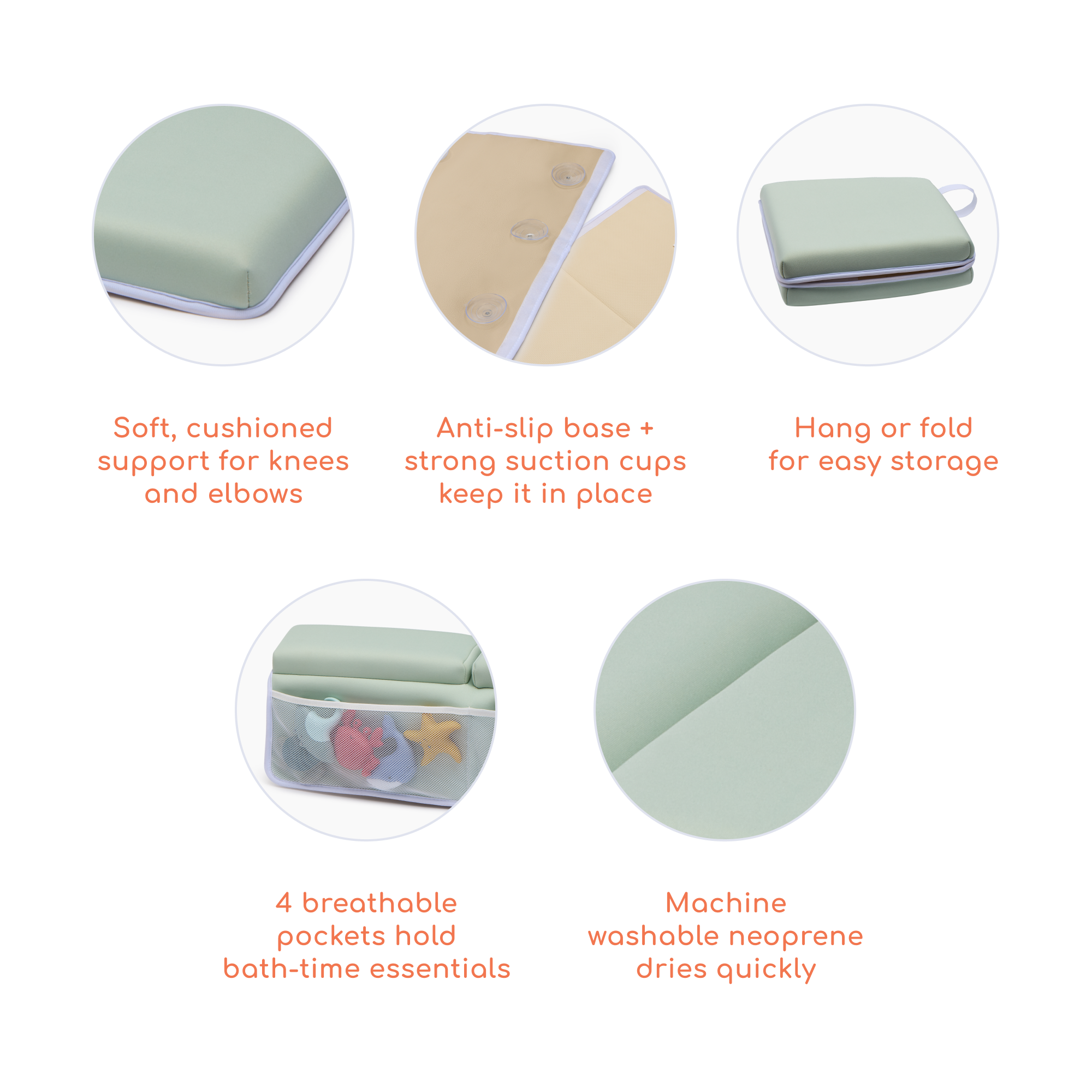 Soft, cushioned support for knees and elbows

Anti-slip base + strong suction cups keep it in place

Hang or fold for easy storage

4 breathable pockets hold bath-time essentials

Machine washable neoprene dries quickly