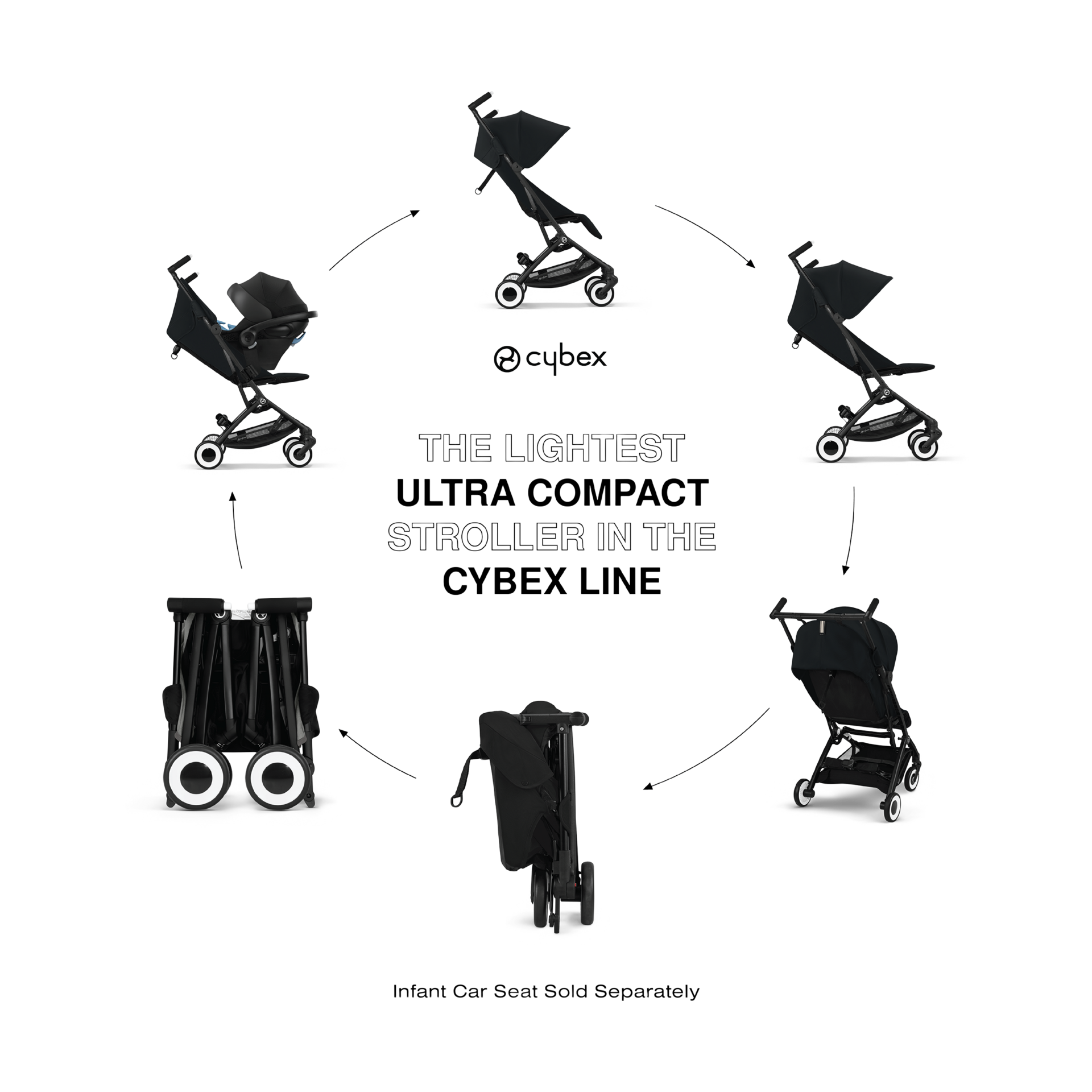 cybex

THE LIGHTEST
ULTRA COMPACT
STROLLER IN THE
CYBEX LINE

Infant Car Seat Sold Separately