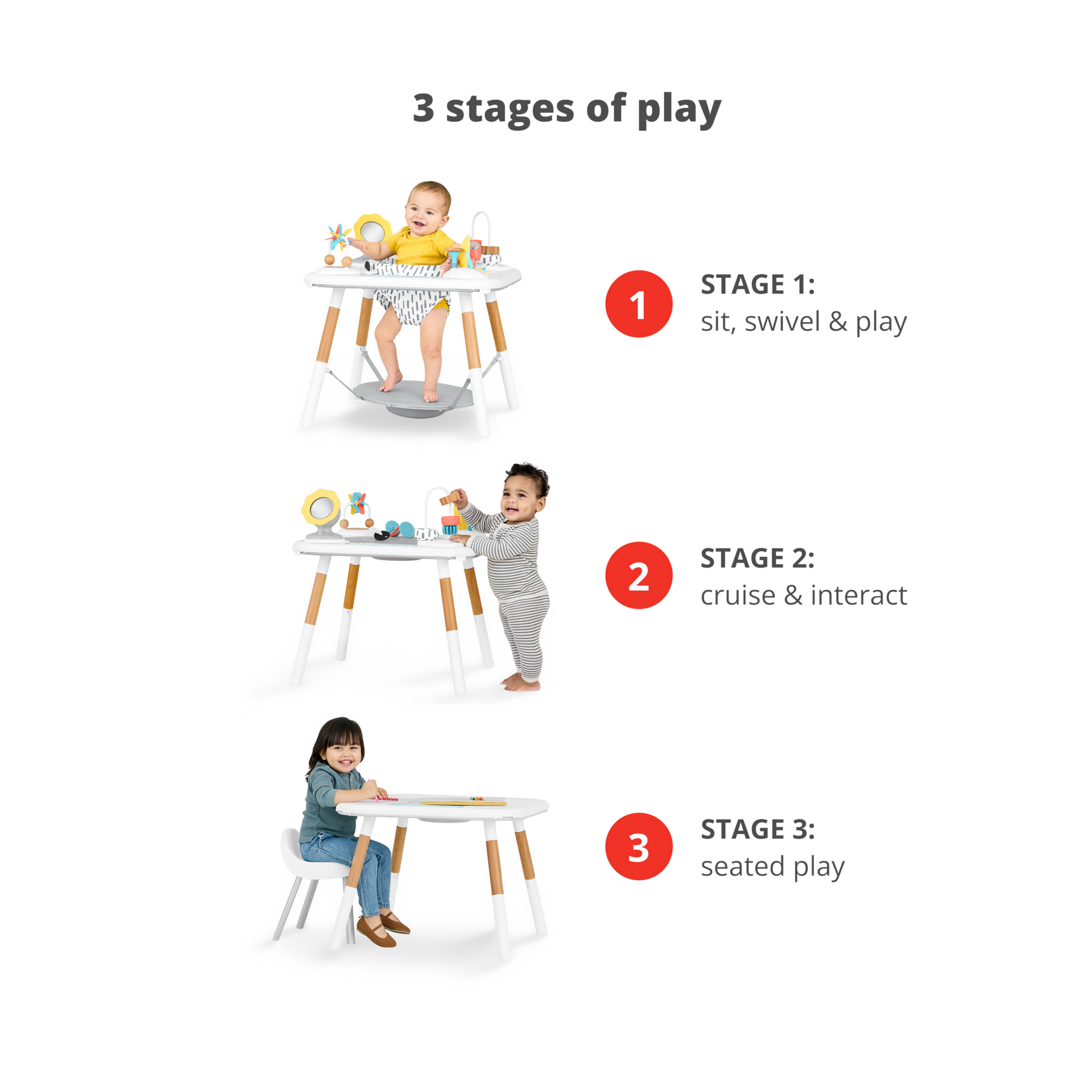 3 stages of play

1

STAGE 1:
sit, swivel & play

2

STAGE 2:
cruise & interact

3

STAGE 3:
seated play