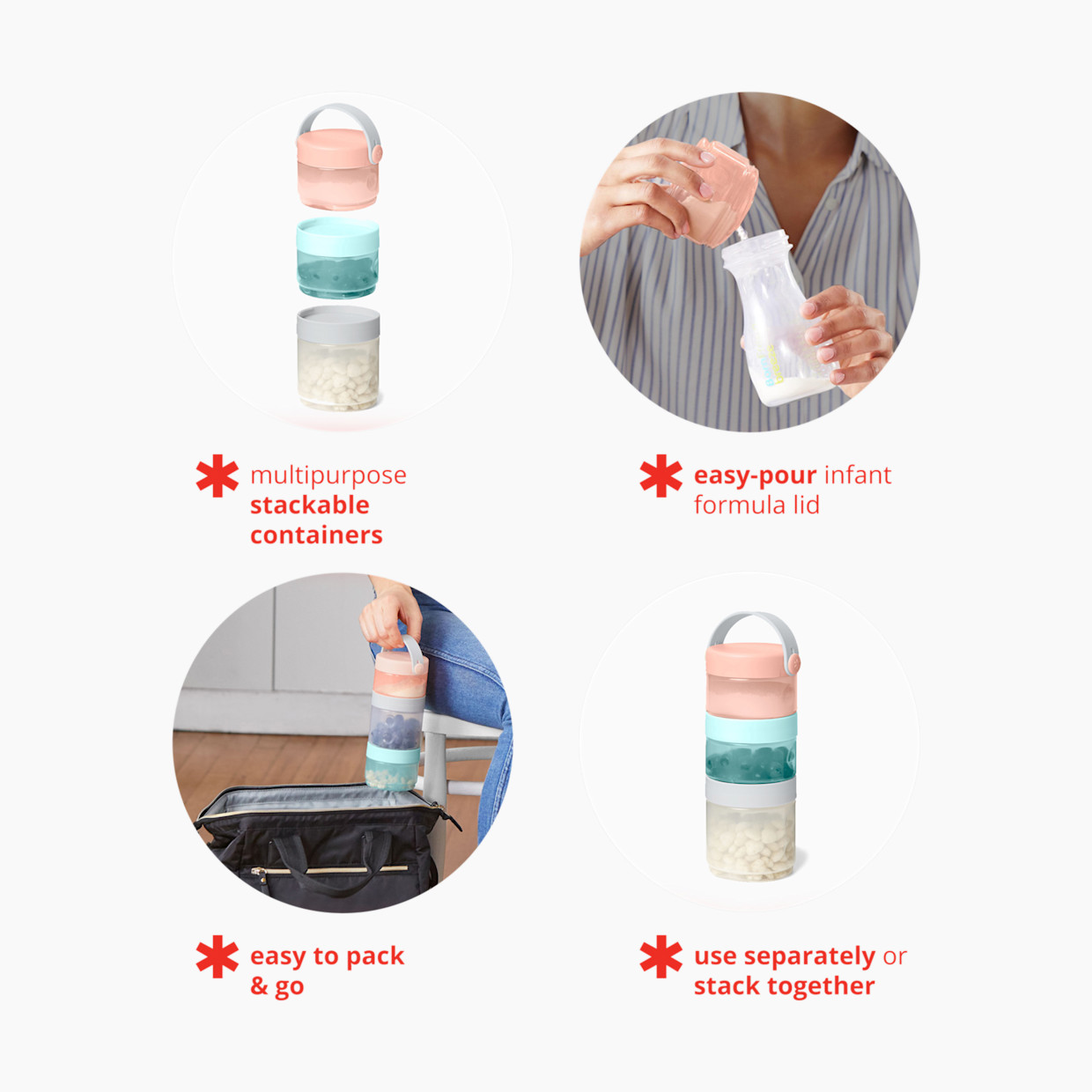 multipurpose stackable containers

easy-pour infant formula lid

easy to pack & go

use separately or stack together