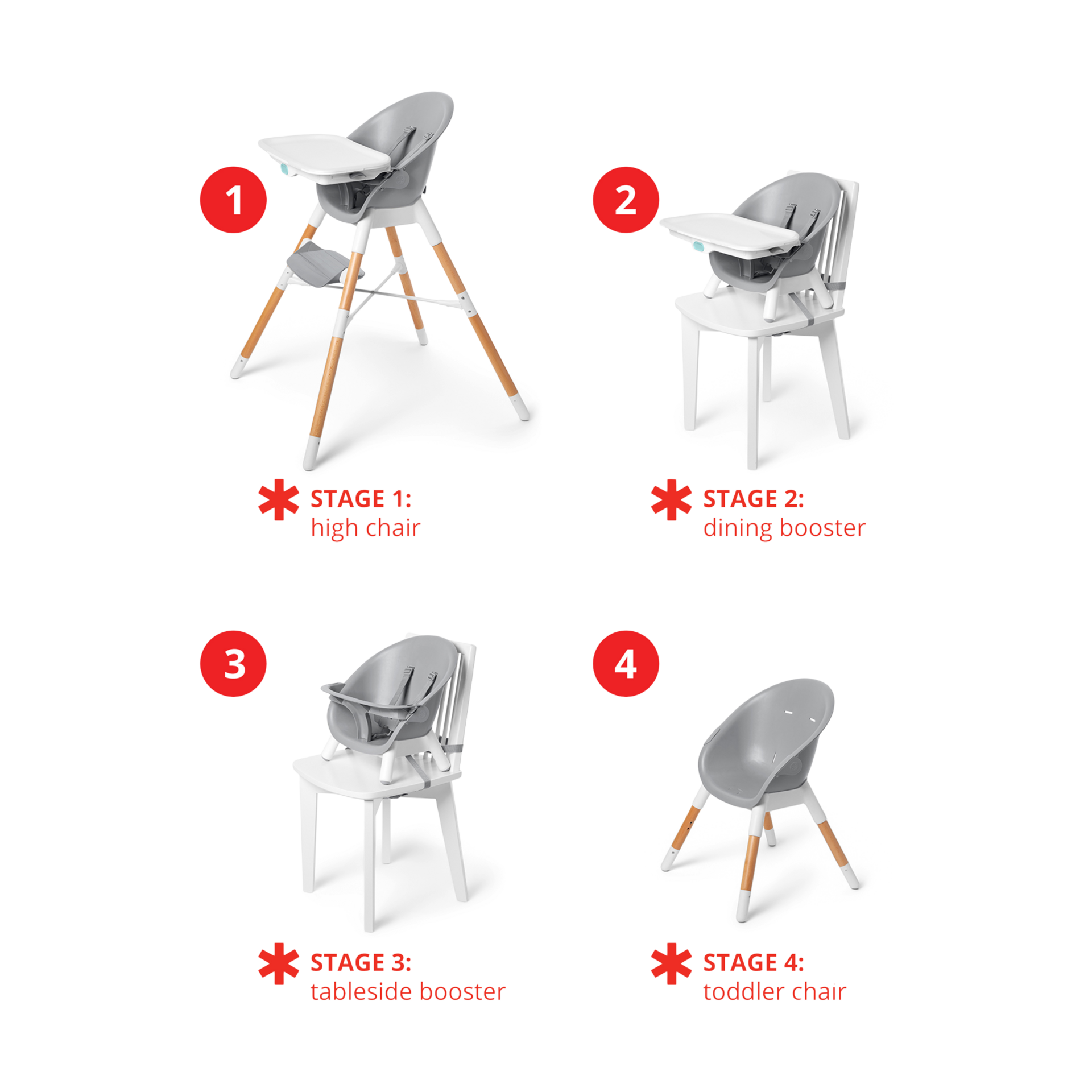 1

STAGE 1:
high chair

2

STAGE 2:
dining booster

3

STAGE 3:
tableside booster

4

STAGE 4:
toddler chair