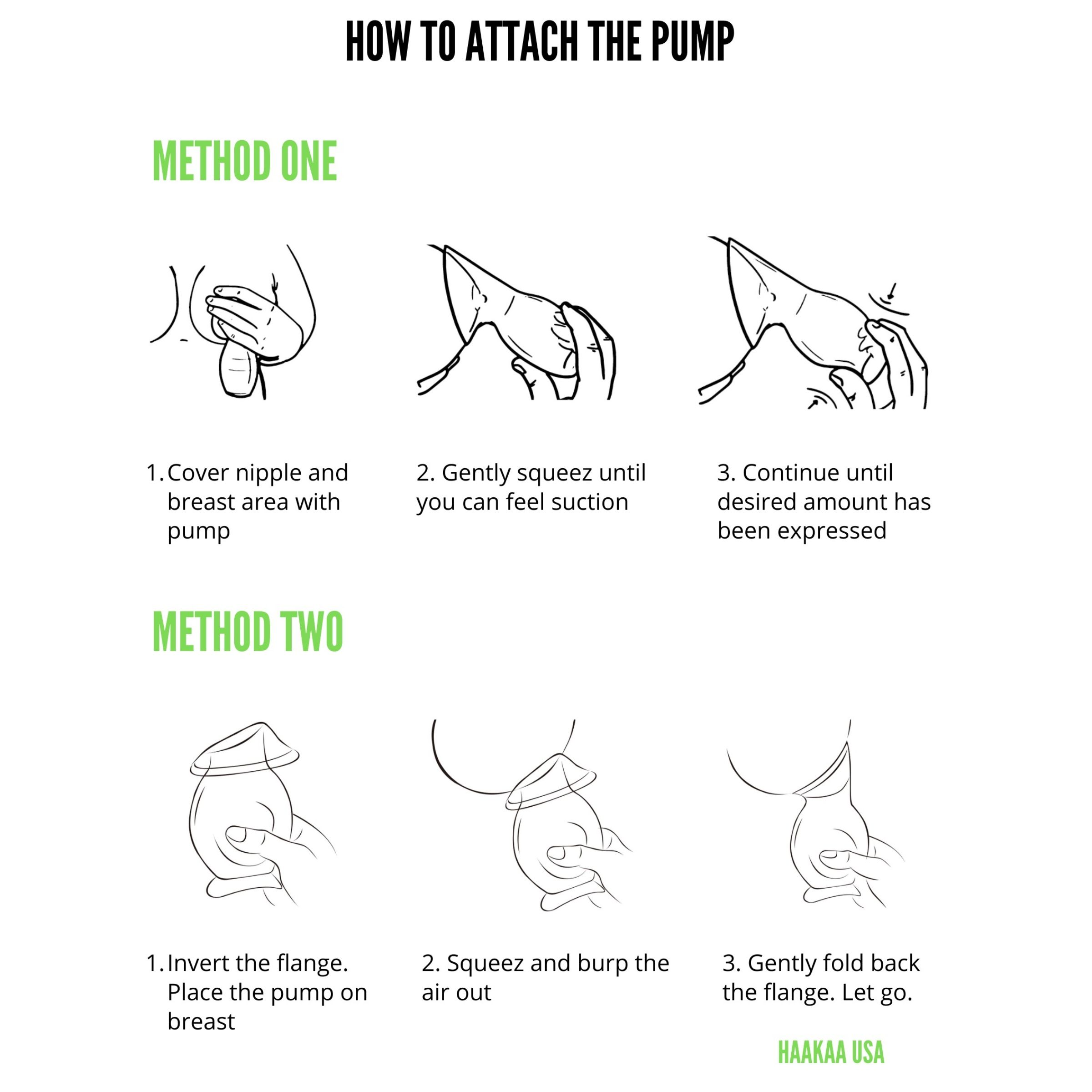 HOW TO ATTACH THE PUMP

METHOD ONE

1. Cover nipple and breast area with pump

2. Gently squeez until you can feel suction

3. Continue until desired amount has been expressed

METHOD TWO

1. Invert the flange. Place the pump on breast

2. Squeez and burp the air out

3. Gently fold back the flange. Let go.

HAAKAA USA