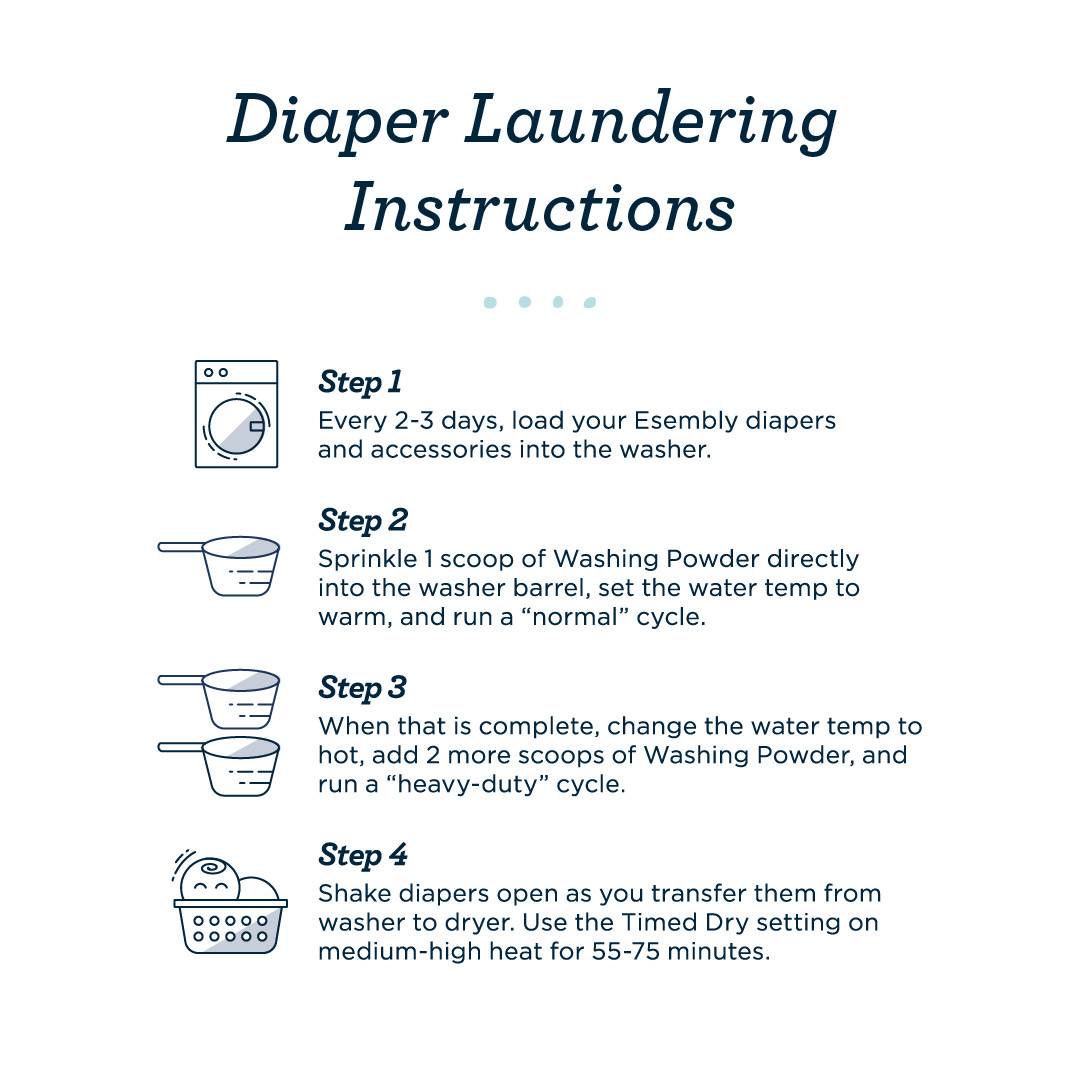 Diaper Laundering Instructions

Step 1
Every 2-3 days, load your Esembly diapers and accessories into the washer.

Step 2
Sprinkle 1 scoop of Washing Powder directly into the washer barrel, set the water temp to warm, and run a “normal” cycle.

Step 3
When that is complete, change the water temp to hot, add 2 more scoops of Washing Powder, and run a “heavy-duty” cycle.

Step 4
Shake diapers open as you transfer them from washer to dryer. Use the Timed Dry setting on medium-high heat for 55-75 minutes.