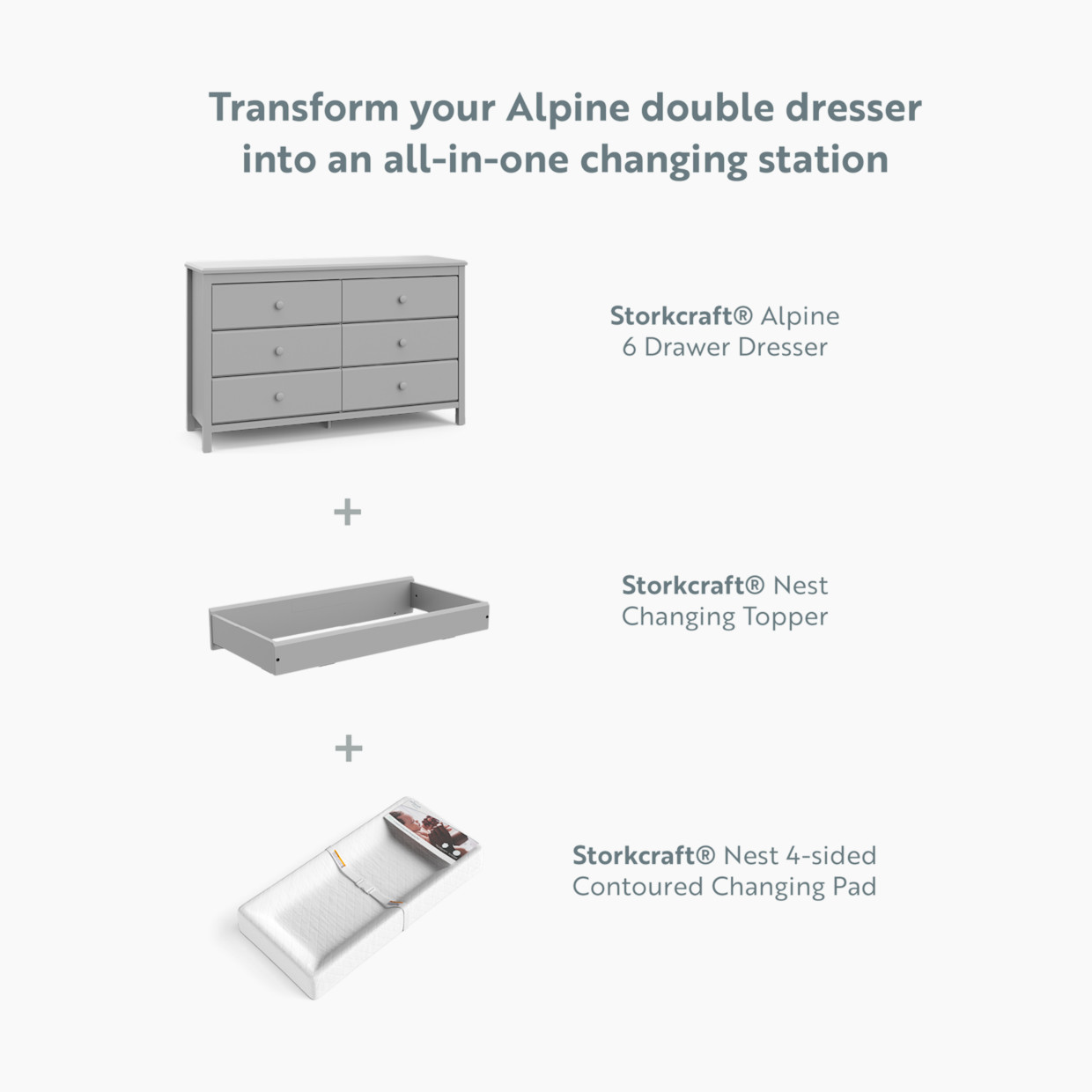 Transform your Alpine double dresser into an all-in-one changing station

Storkcraft® Alpine
6 Drawer Dresser

+

Storkcraft® Nest
Changing Topper

+

Storkcraft® Nest 4-sided
Contoured Changing Pad