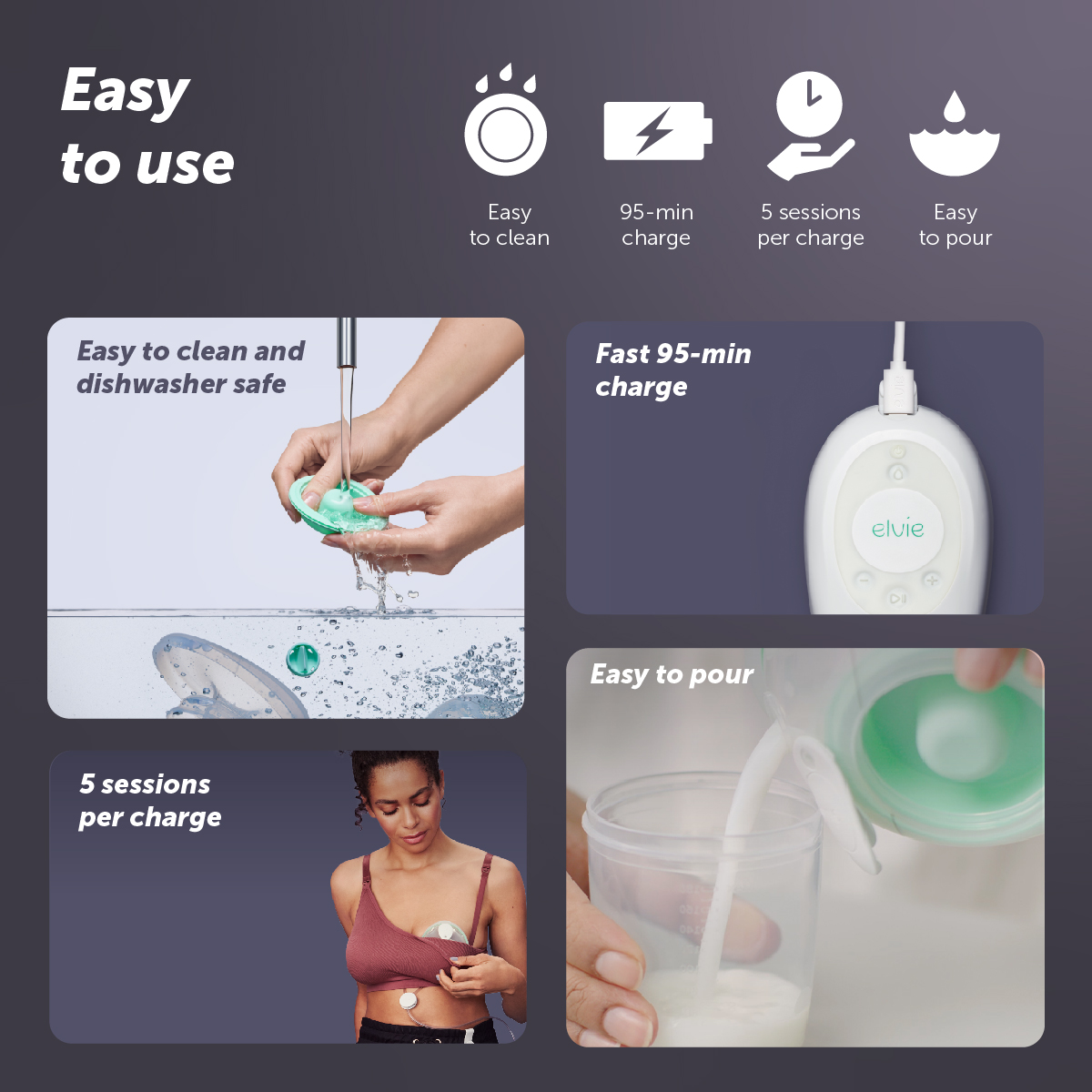 Easy to use

Easy to clean

95-min charge

5 sessions per charge

Easy to pour

Easy to clean and dishwasher safe

Fast 95-min charge

elvie

5 sessions per charge

Easy to pour