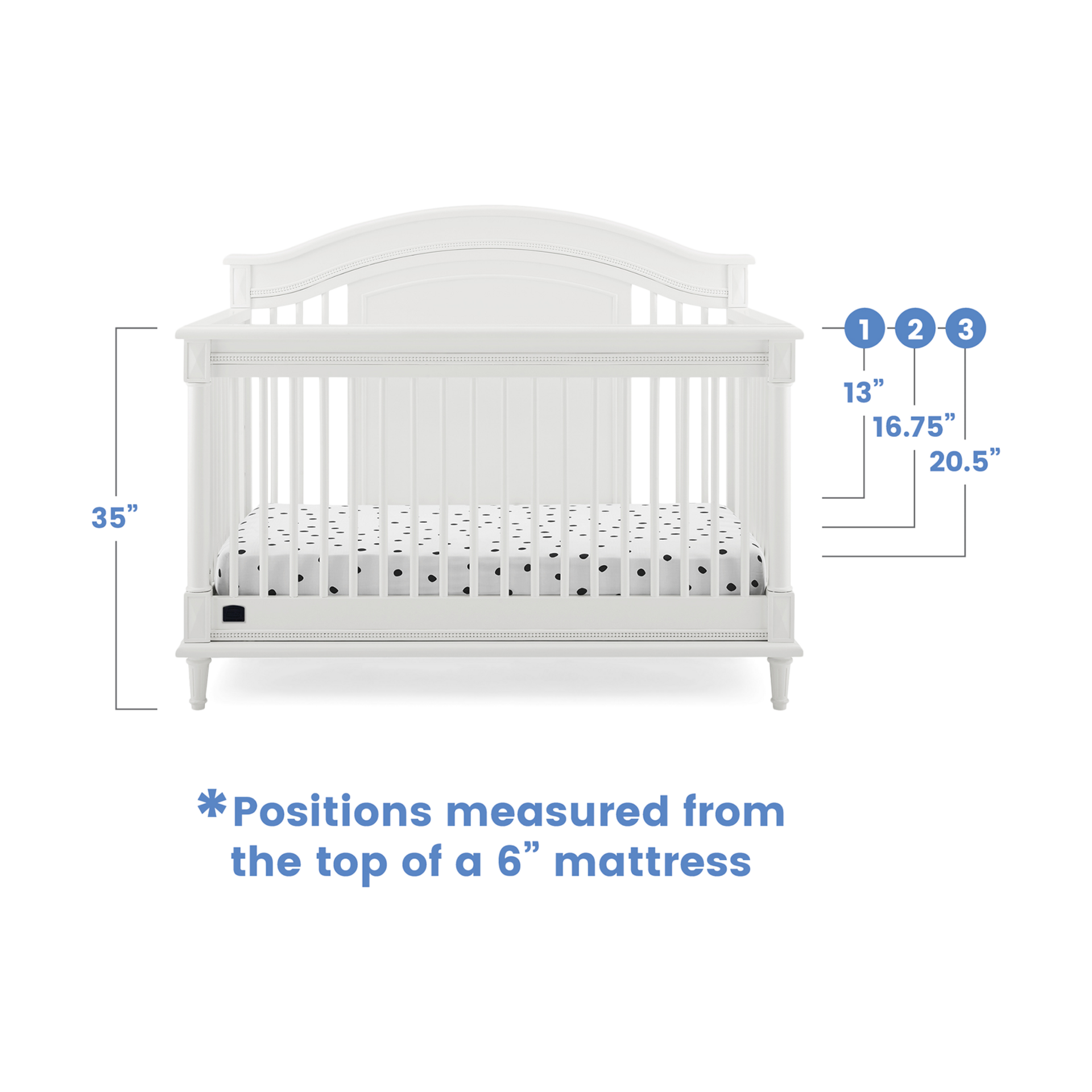 35”

1 2 3

13”

16.75”

20.5”

*Positions measured from the top of a 6” mattress