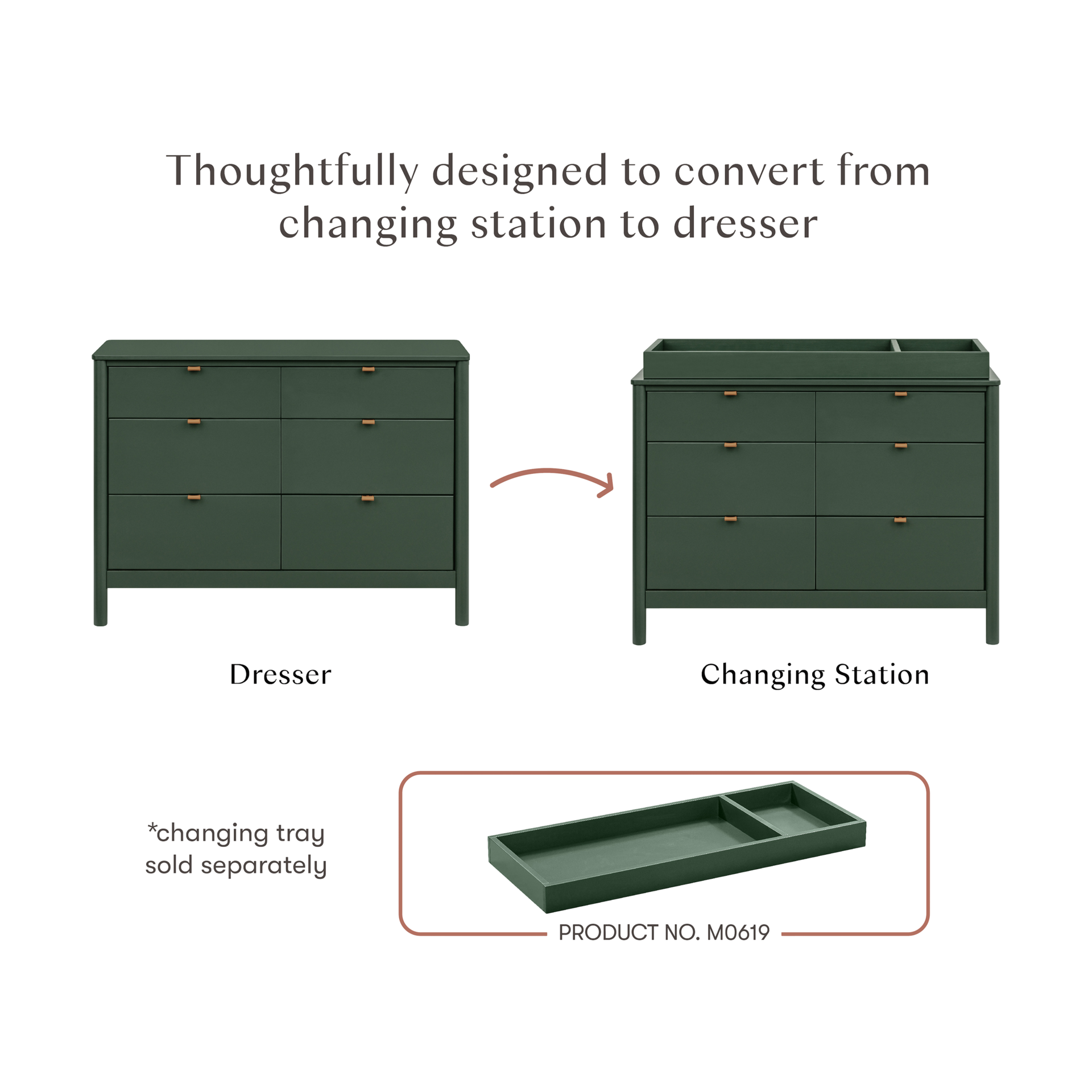 Thoughtfully designed to convert from changing station to dresser

Dresser

Changing Station

*changing tray sold separately

PRODUCT NO. M0619