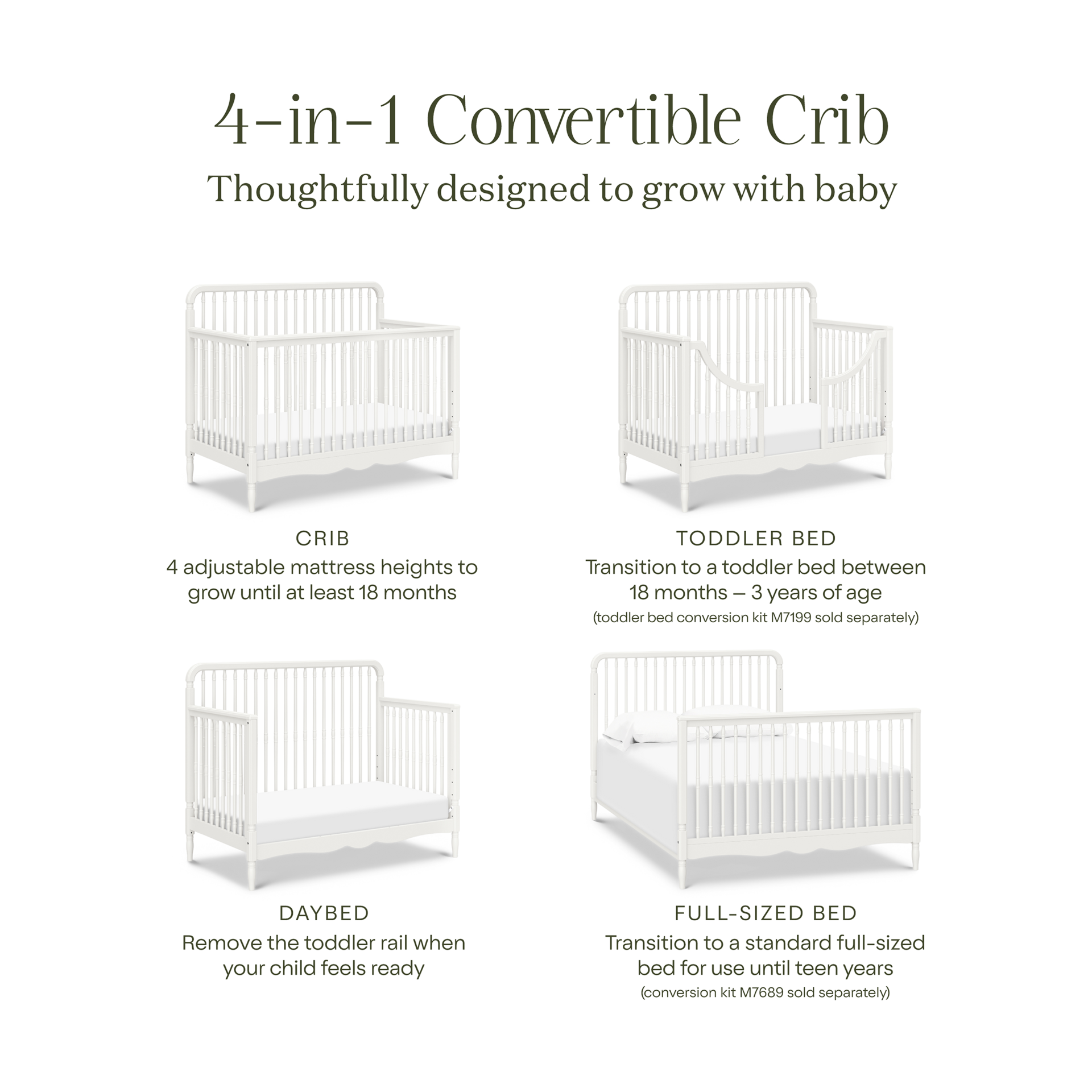 4-in-1 Convertible Crib

Thoughtfully designed to grow with baby

CRIB
4 adjustable mattress heights to grow until at least 18 months

TODDLER BED
Transition to a toddler bed between 18 months – 3 years of age
(toddler bed conversion kit M7199 sold separately)

DAYBED
Remove the toddler rail when your child feels ready

FULL-SIZED BED
Transition to a standard full-sized bed for use until teen years
(conversion kit M7689 sold separately)