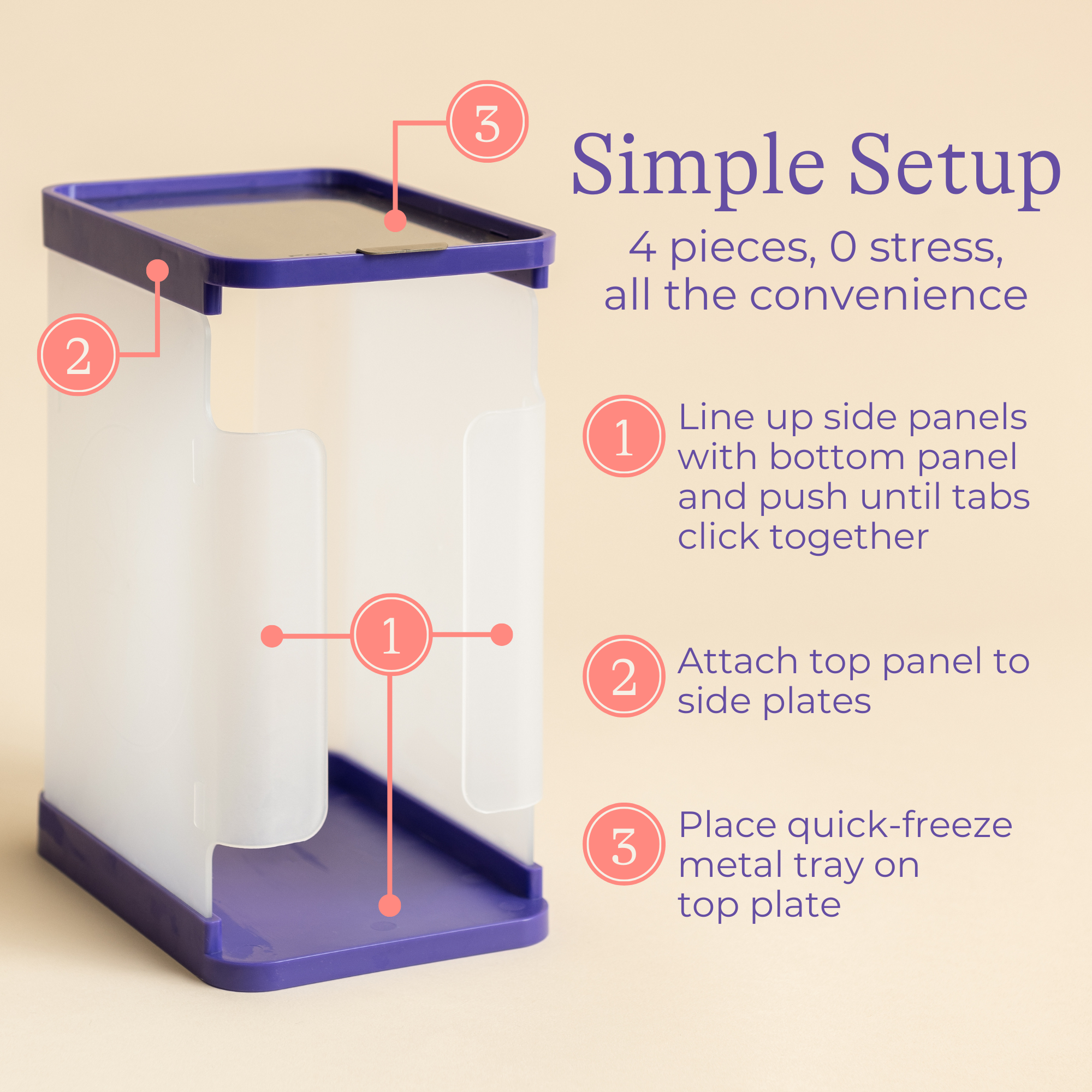 3

2

1

Simple Setup

4 pieces, 0 stress, all the convenience

1 Line up side panels with bottom panel and push until tabs click together

2 Attach top panel to side plates

3 Place quick-freeze metal tray on top plate