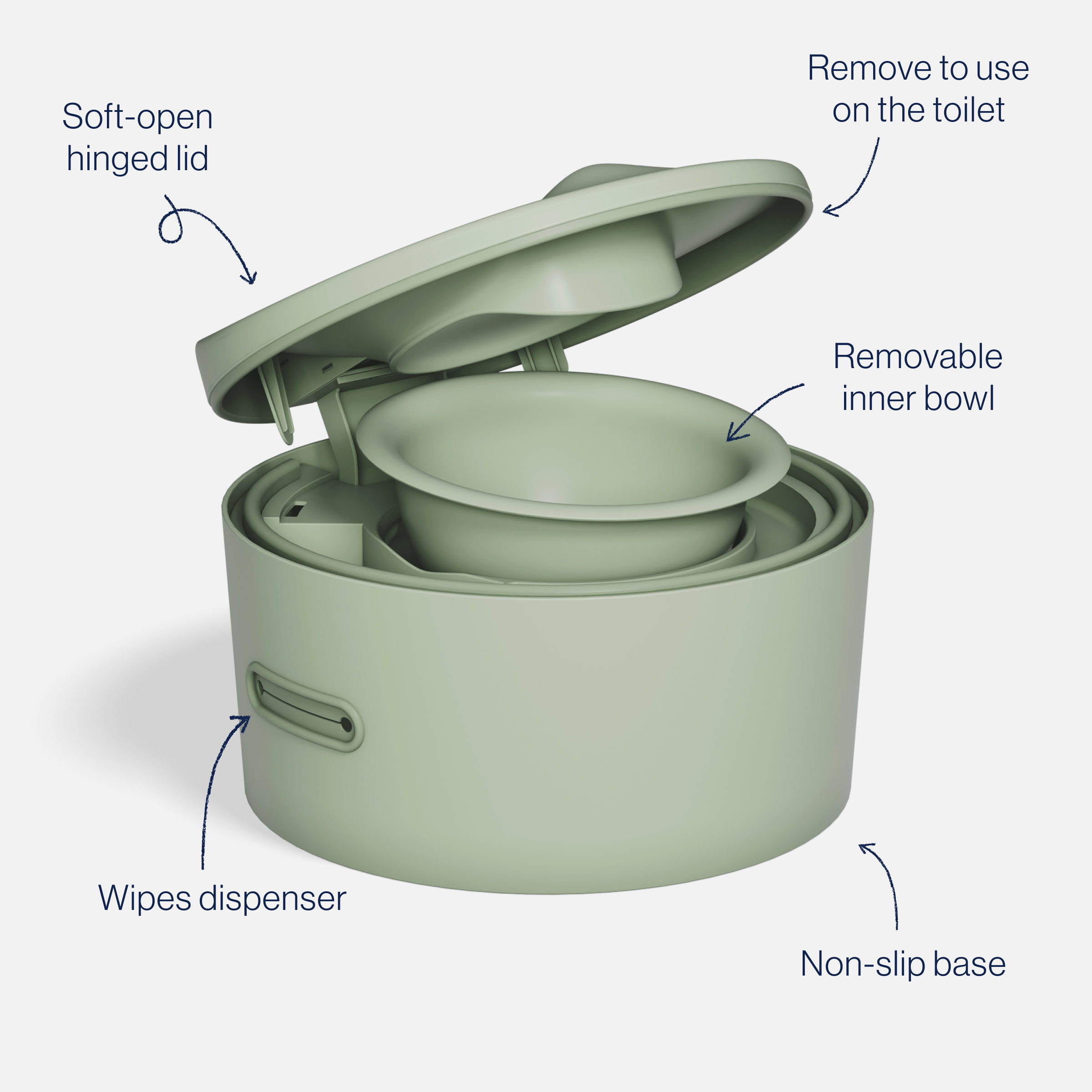 Soft-open hinged lid

Remove to use on the toilet

Removable inner bowl

Wipes dispenser

Non-slip base