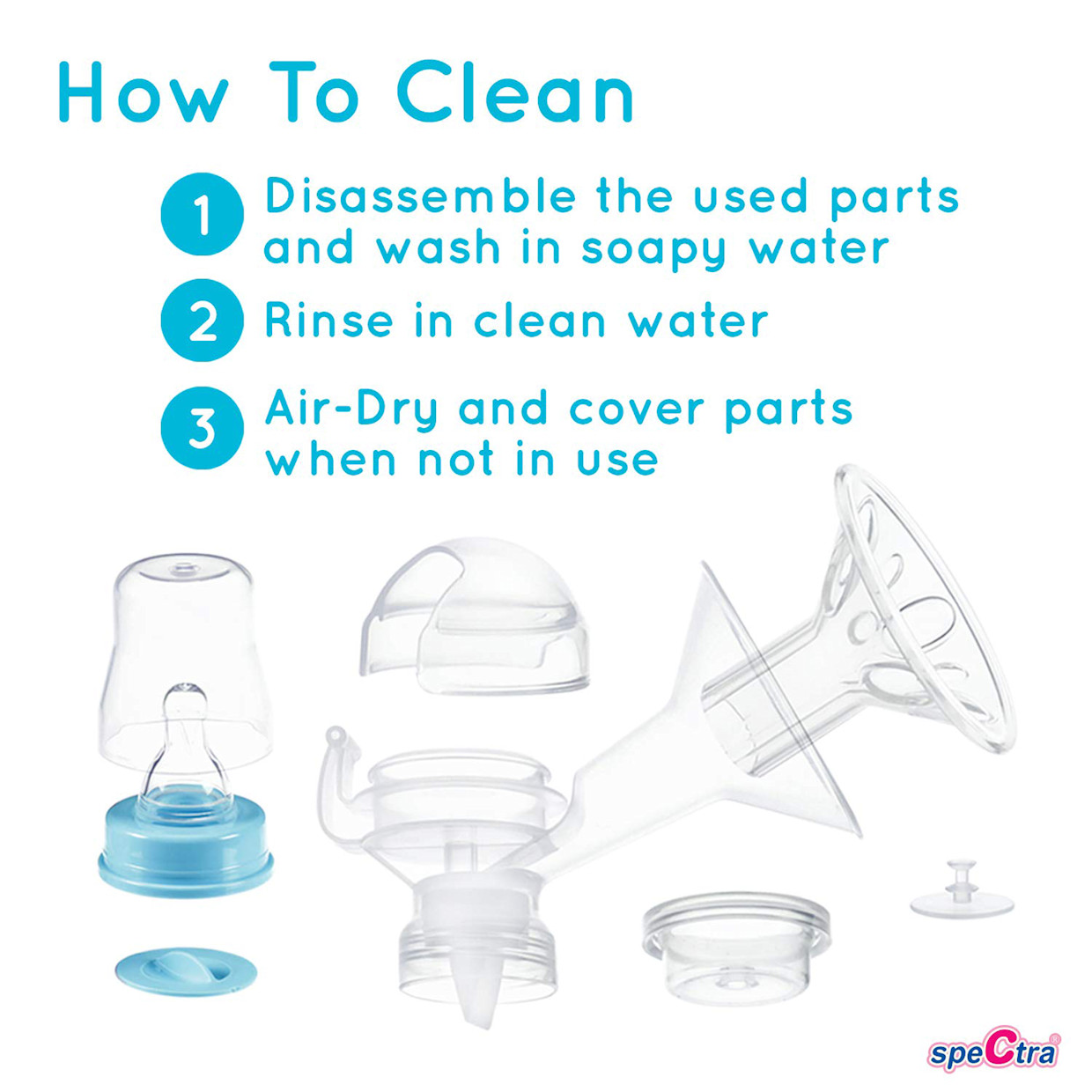 How To Clean

1 Disassemble the used parts and wash in soapy water

2 Rinse in clean water

3 Air-Dry and cover parts when not in use

speCtra®