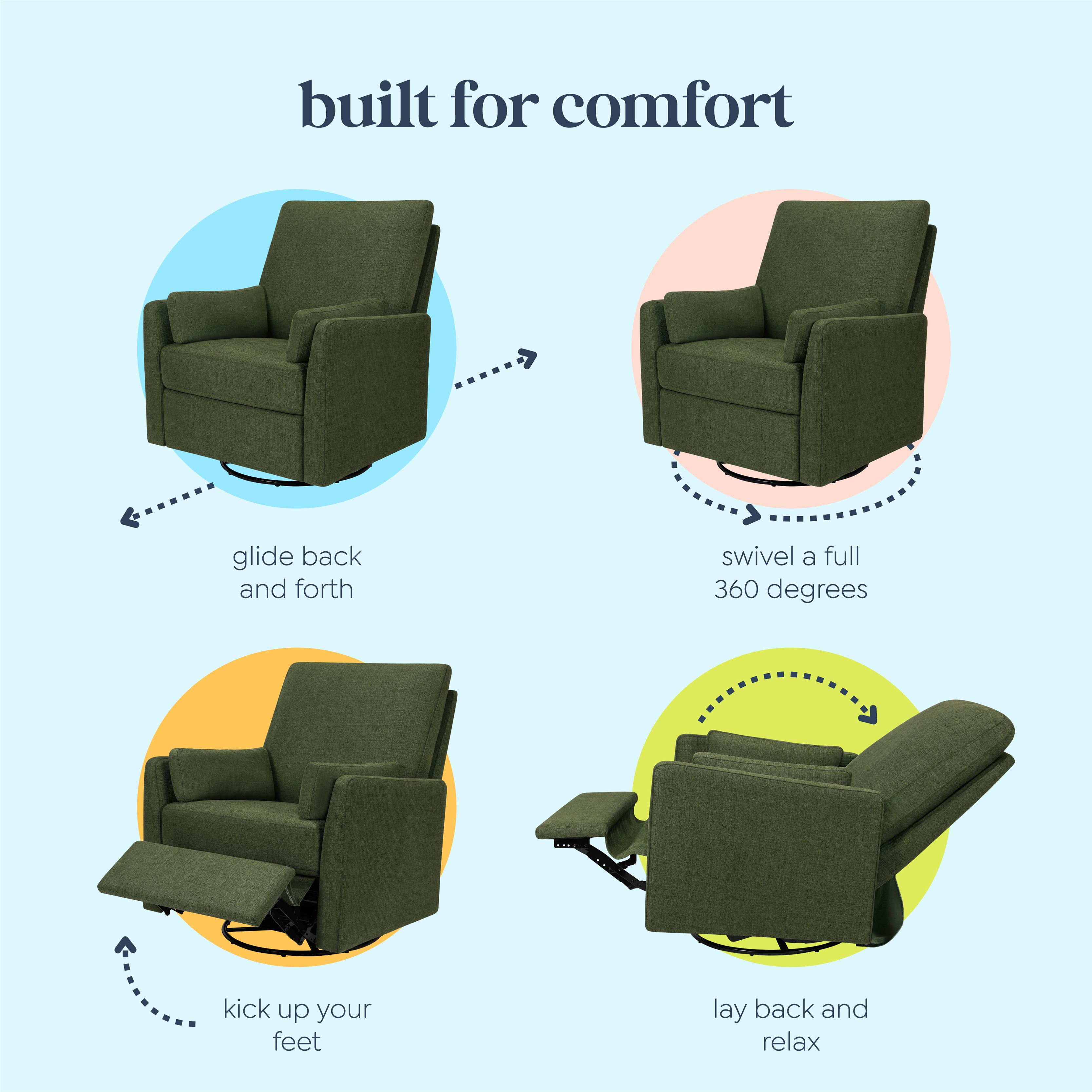 built for comfort

glide back and forth

swivel a full 360 degrees

kick up your feet

lay back and relax