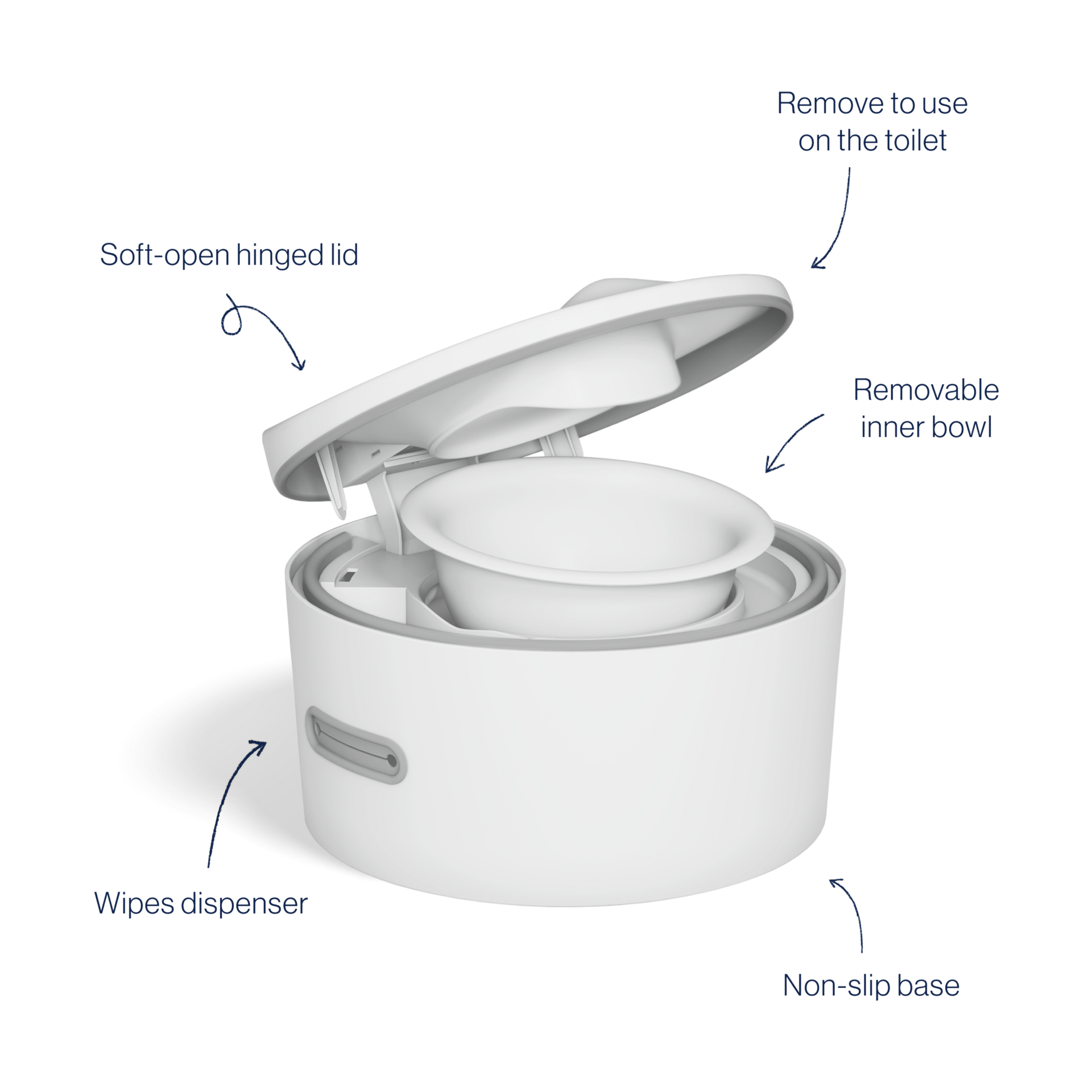 Remove to use on the toilet

Soft-open hinged lid

Removable inner bowl

Wipes dispenser

Non-slip base