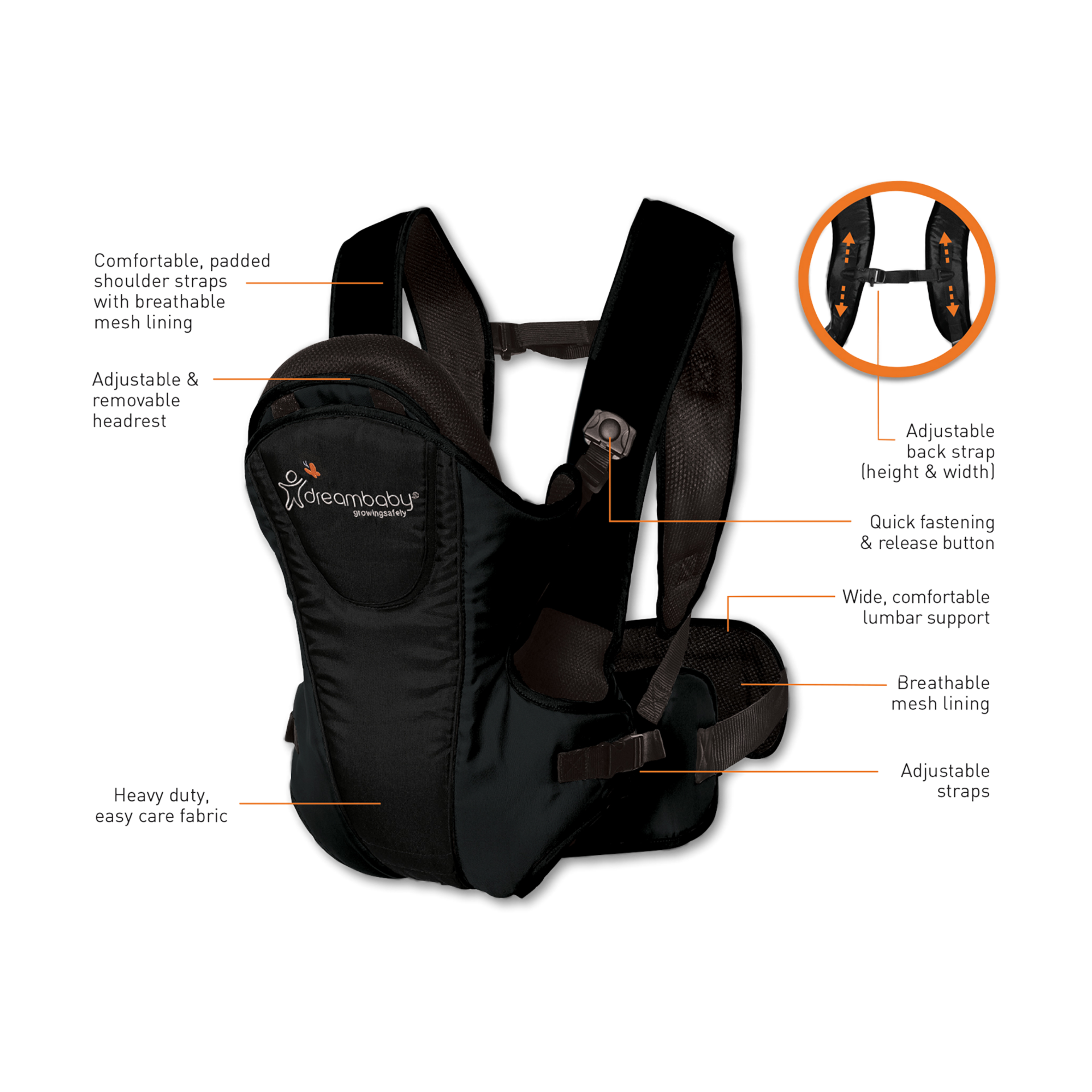 Comfortable, padded shoulder straps with breathable mesh lining

Adjustable & removable headrest

dreambaby®
growingsafely

Heavy duty, easy care fabric

Adjustable back strap (height & width)

Quick fastening & release button

Wide, comfortable lumbar support

Breathable mesh lining

Adjustable straps